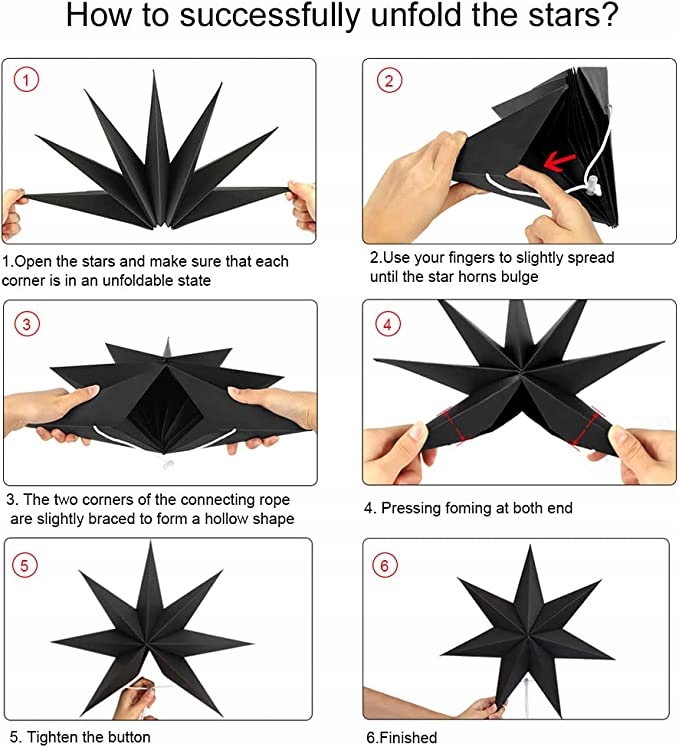 How to successfully unfold the stars?

1

1.Open the stars and make sure that each corner is in an unfoldable state

2

2.Use your fingers to slightly spread until the star horns bulge

3

3. The two corners of the connecting rope are slightly braced to form a hollow shape

4

4. Pressing foming at both end

5

5. Tighten the button

6

6.Finished