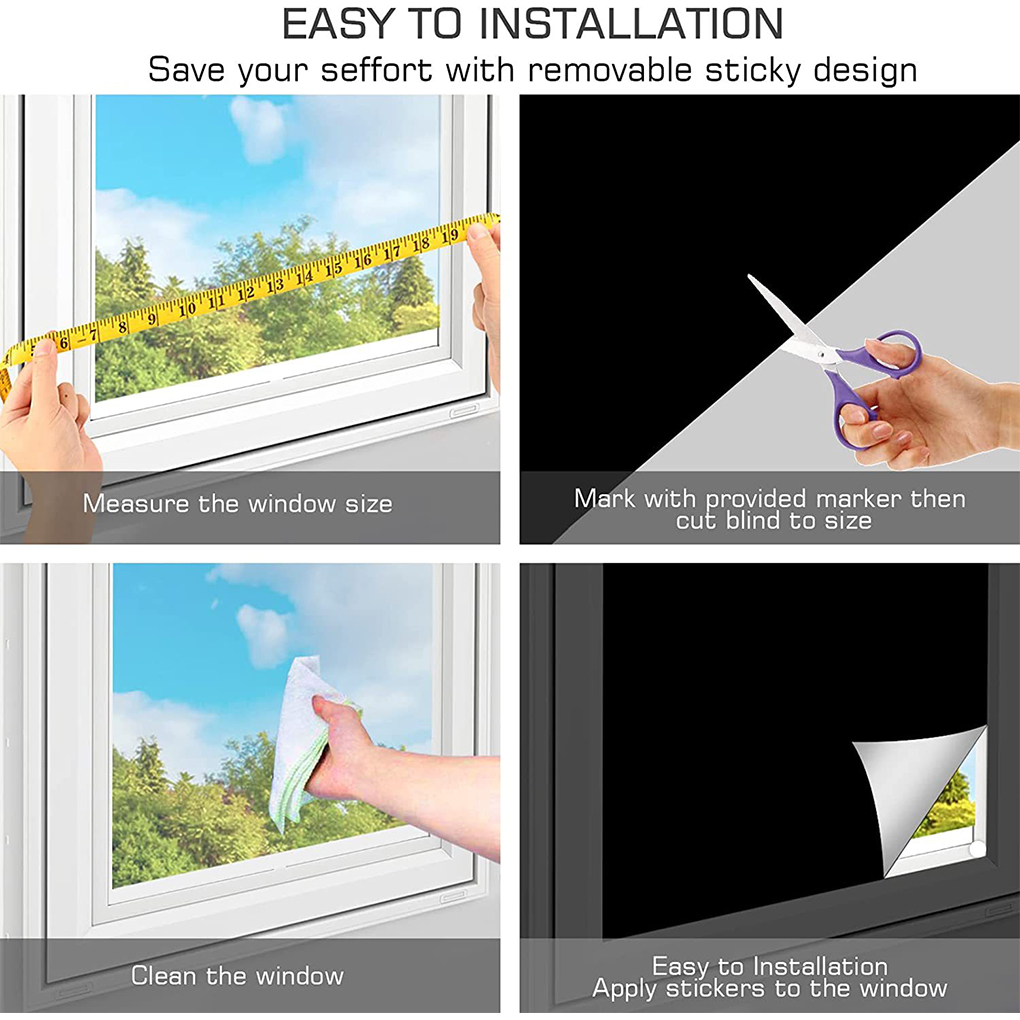 EASY TO INSTALLATION
Save your seffort with removable sticky design

6 7 8 9 10 11 12 13 14 15 16 17 18 19

Measure the window size

Mark with provided marker then cut blind to size

Clean the window

Easy to Installation
Apply stickers to the window