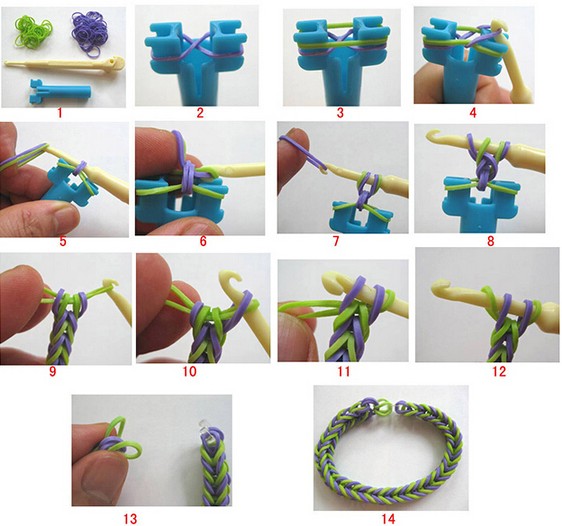 1
2
3
4
5
6
7
8
9
10
11
12
13
14