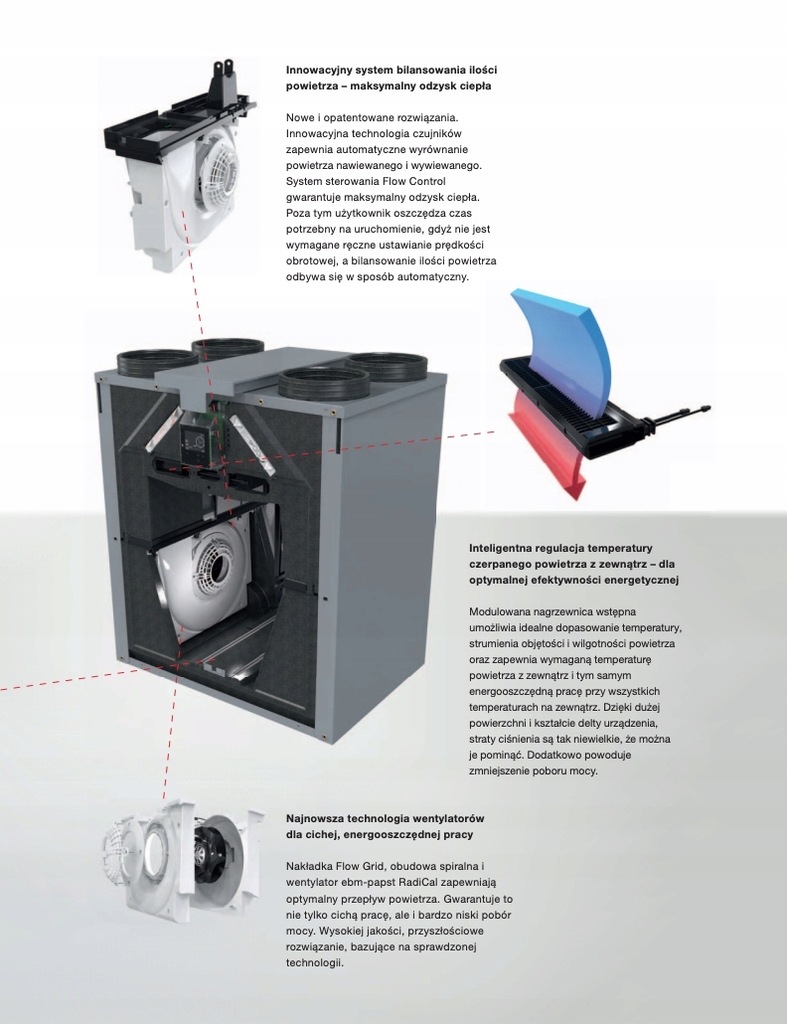 Innowacyjny system bilansowania ilości powietrza – maksymalny odzysk ciepła

Nowe i opatentowane rozwiązania. Innowacyjna technologia czujników zapewnia automatyczne wyrównanie powietrza nawiewanego i wywiewanego. System sterowania Flow Control gwarantuje maksymalny odzysk ciepła. Poza tym użytkownik oszczędza czas potrzebny na uruchomienie, gdyż nie jest wymagane ręczne ustawianie prędkości obrotowej, a bilansowanie ilości powietrza odbywa się w sposób automatyczny.

Inteligentna regulacja temperatury czerpanego powietrza z zewnątrz – dla optymalnej efektywności energetycznej

Modulowana nagrzewnica wstępna umożliwia idealne dopasowanie temperatury, strumienia objętości i wilgotności powietrza oraz zapewnia wymaganą temperaturę powietrza z zewnątrz i tym samym energooszczędną pracę przy wszystkich temperaturach na zewnątrz. Dzięki dużej powierzchni i kształcie delty urządzenia, straty ciśnienia są tak niewielkie, że można je pominąć. Dodatkowo powoduje zmniejszenie poboru mocy.

Najnowsza technologia wentylatorów dla cichej, energooszczędnej pracy

Nakładka Flow Grid, obudowa spiralna i wentylator ebm-papst RadiCal zapewniają optymalny przepływ powietrza. Gwarantuje to nie tylko cichą pracę, ale i bardzo niski pobór mocy. Wysokiej jakości, przyszłościowe rozwiązanie, bazujące na sprawdzonej technologii.