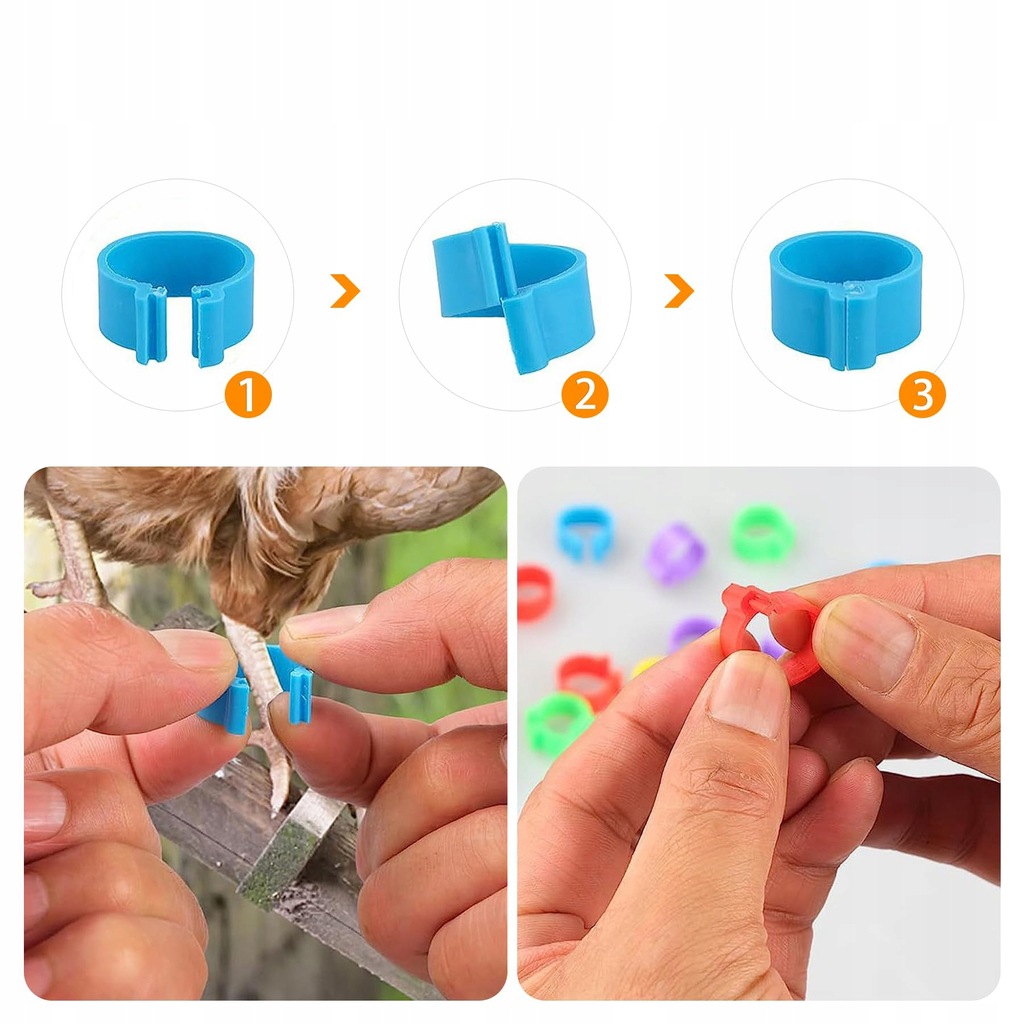 1
2
3