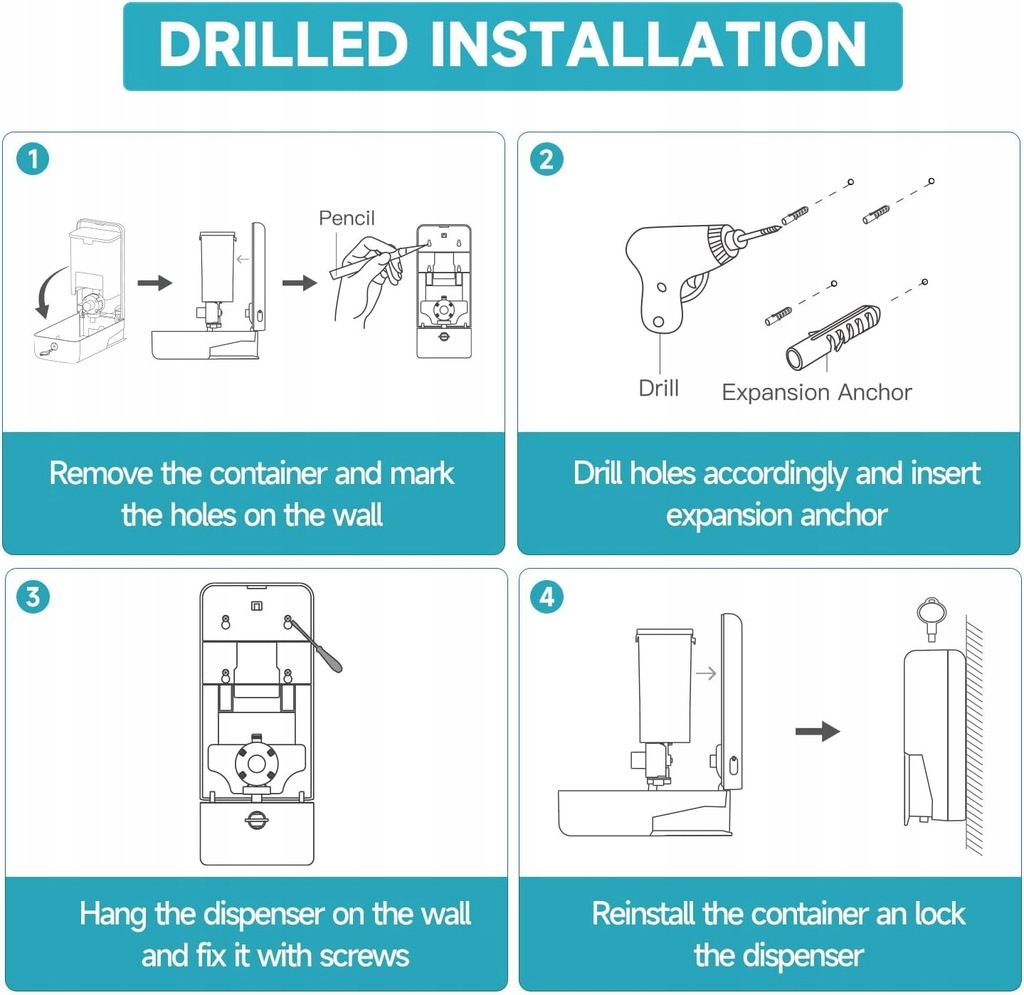 DRILLED INSTALLATION

1

Pencil

Remove the container and mark the holes on the wall

2

Drill

Expansion Anchor

Drill holes accordingly and insert expansion anchor

3

Hang the dispenser on the wall and fix it with screws

4

Reinstall the container an lock the dispenser