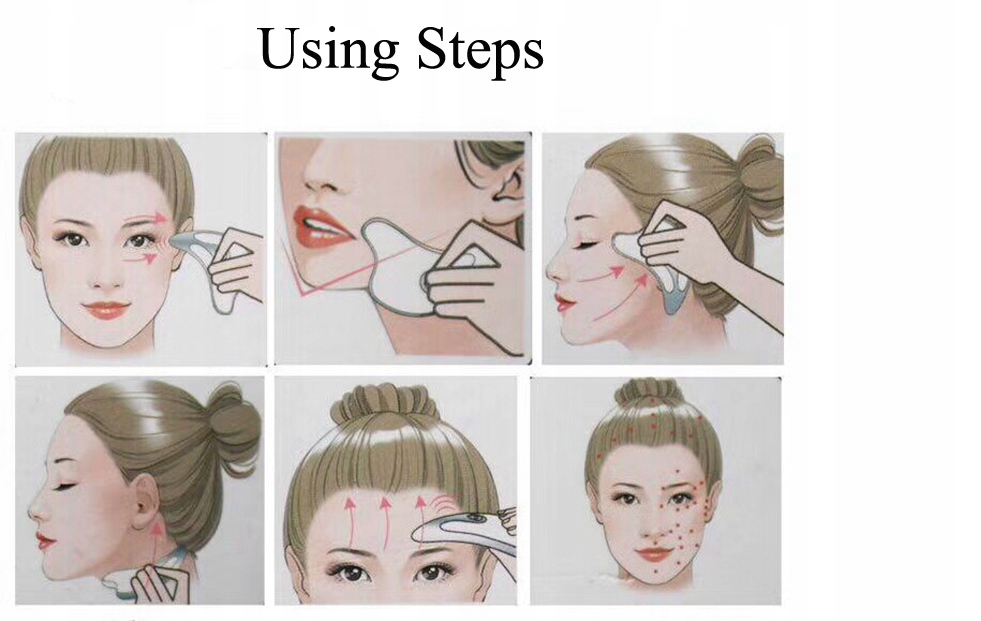 Using Steps