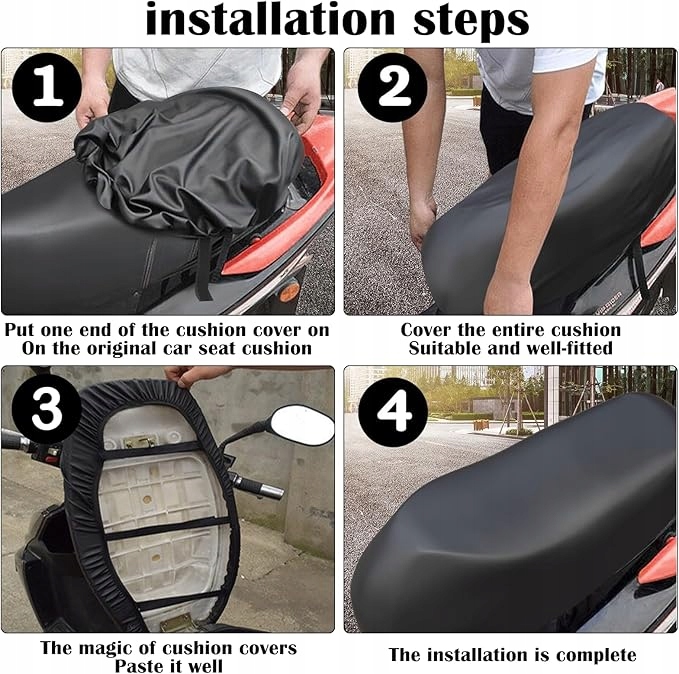 installation steps

1

Put one end of the cushion cover on
On the original car seat cushion

2

Cover the entire cushion
Suitable and well-fitted

3

The magic of cushion covers
Paste it well

4

The installation is complete