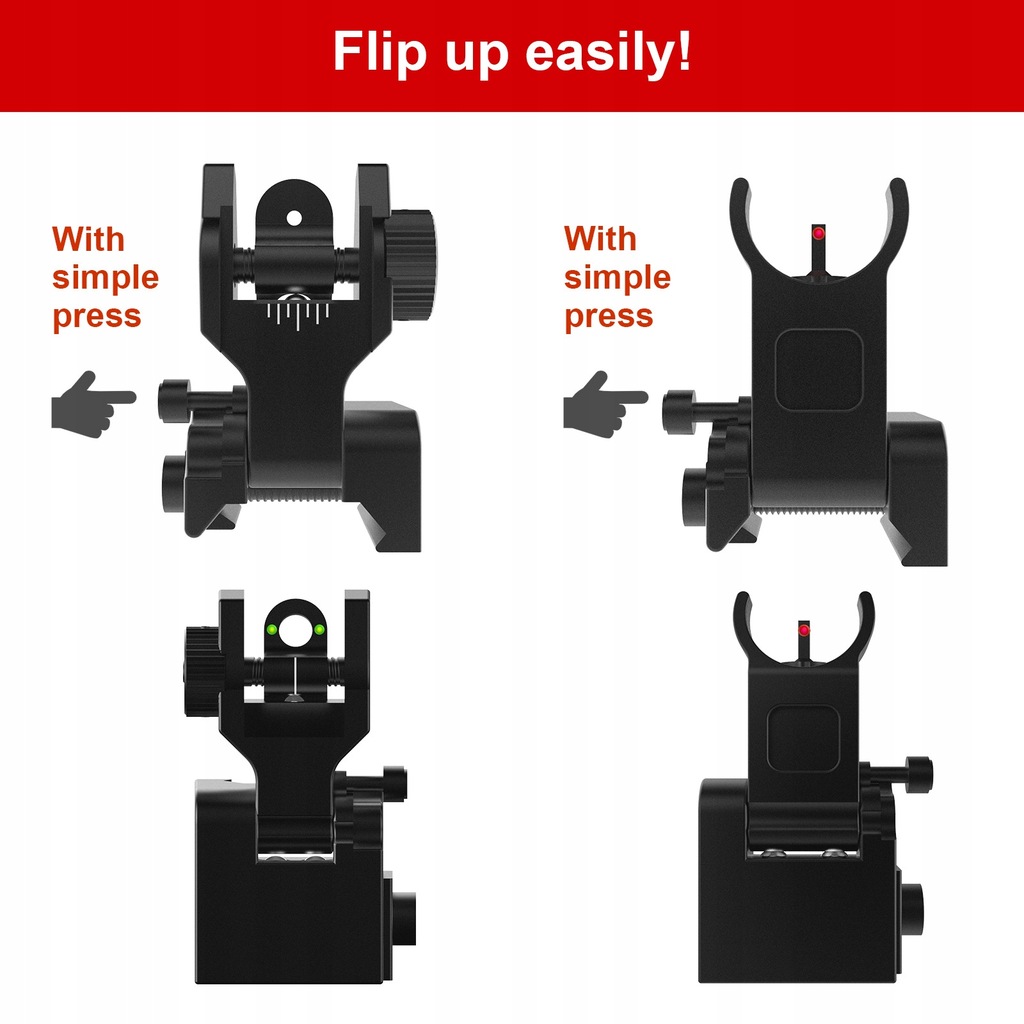 Flip up easily!

With simple press

With simple press