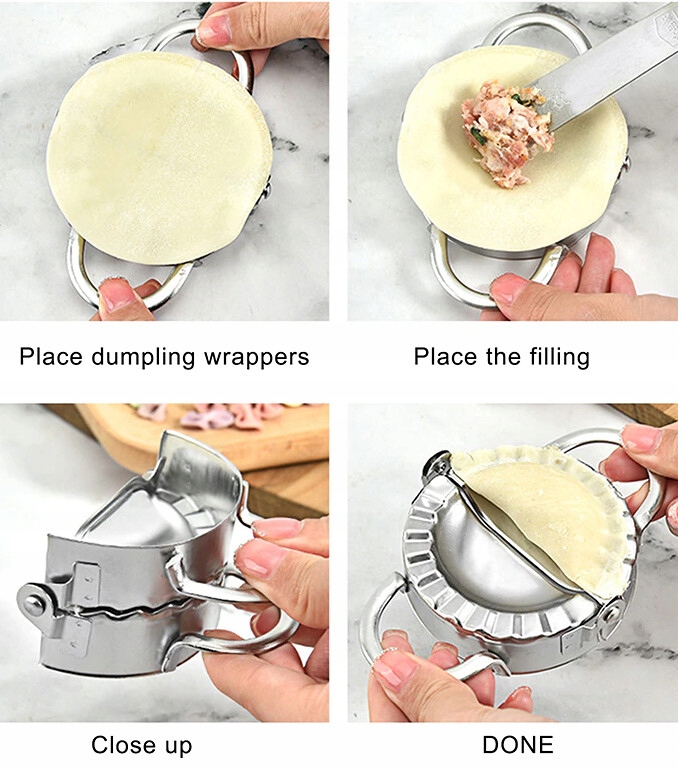 Place dumpling wrappers

Place the filling

Close up

DONE