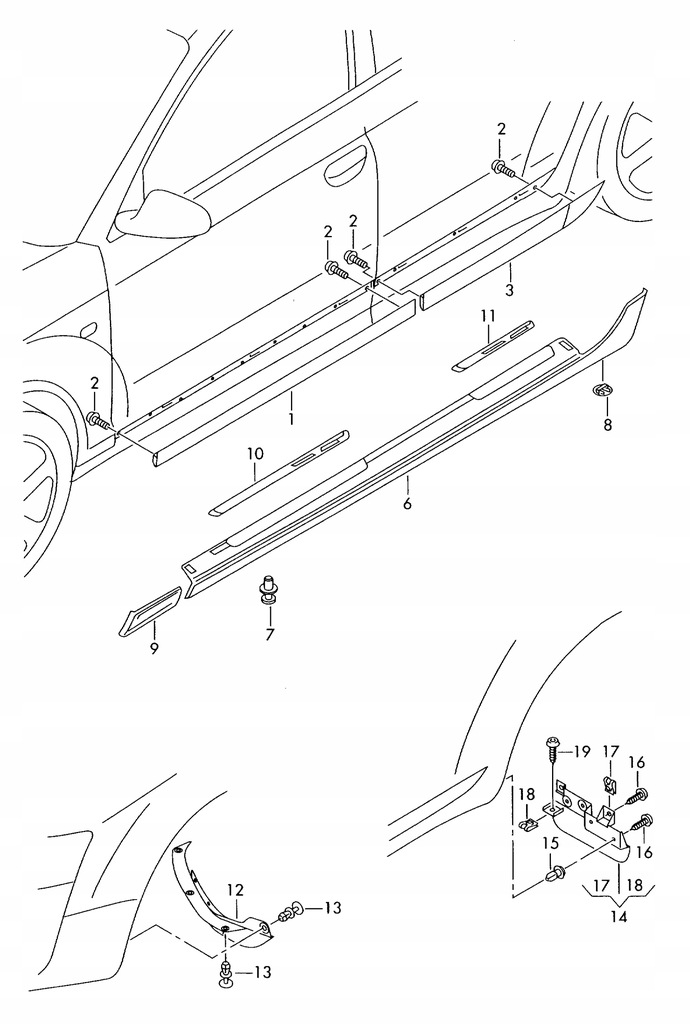 2
2
2
3
11
2
1
8
10
6
7
9
19
17
16
18
16
15
17 18
14
12
13
13