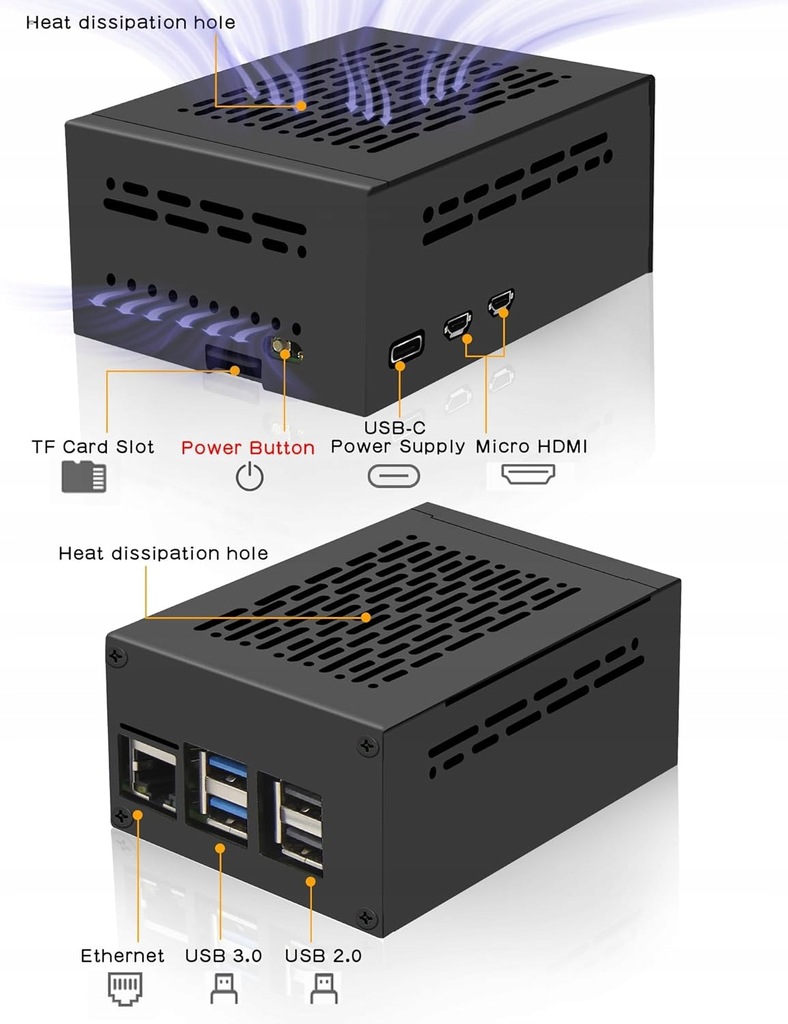 Heat dissipation hole

TF Card Slot

Power Button

USB-C
Power Supply

Micro HDMI

Heat dissipation hole

Ethernet

USB 3.0

USB 2.0