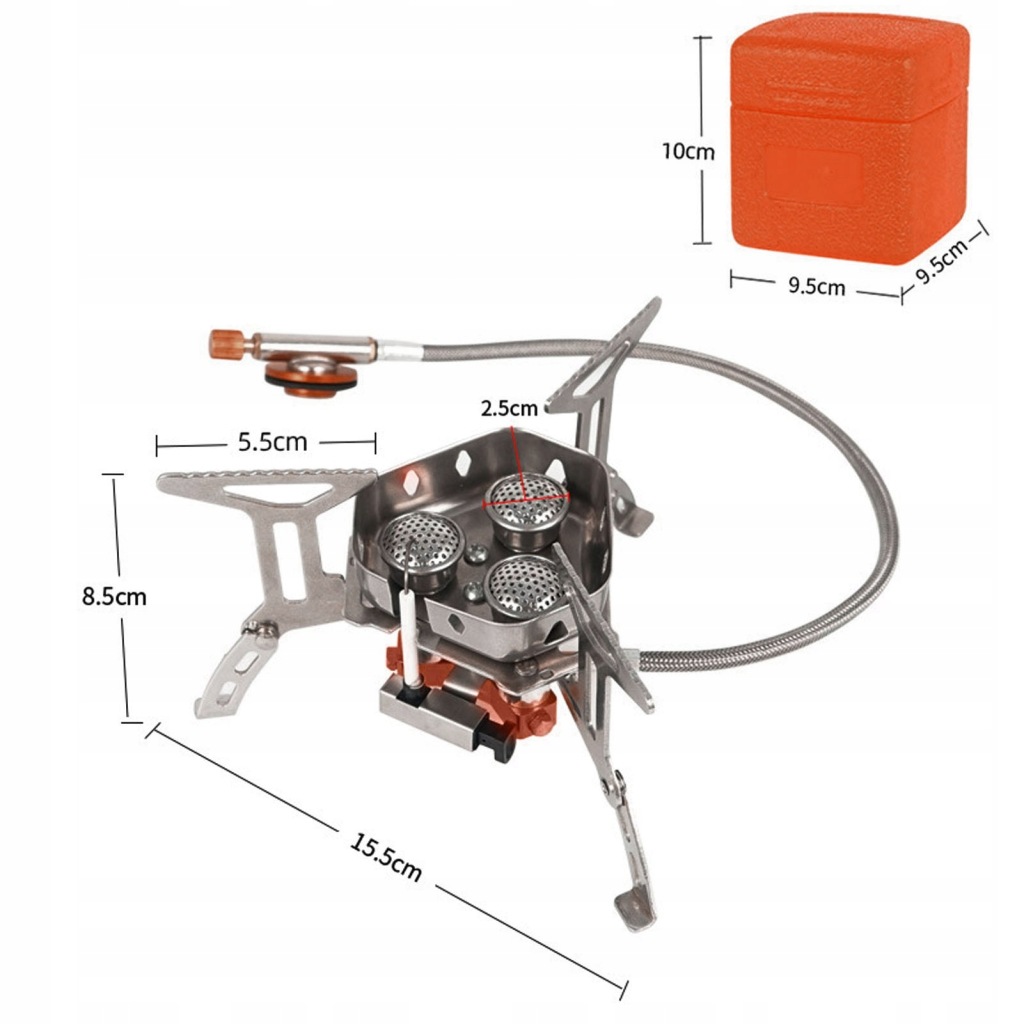 10cm
9.5cm
9.5cm
2.5cm
5.5cm
8.5cm
15.5cm