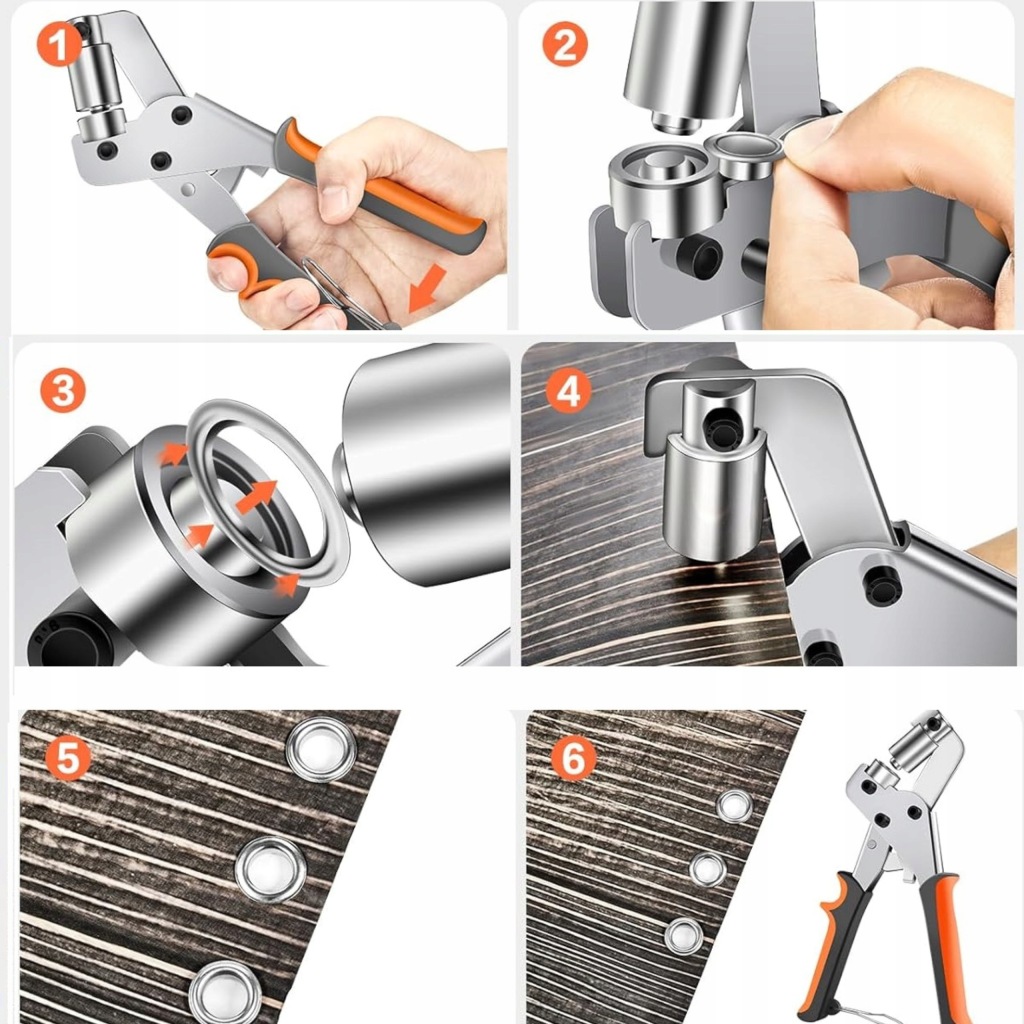 1

2

3

4

5

6