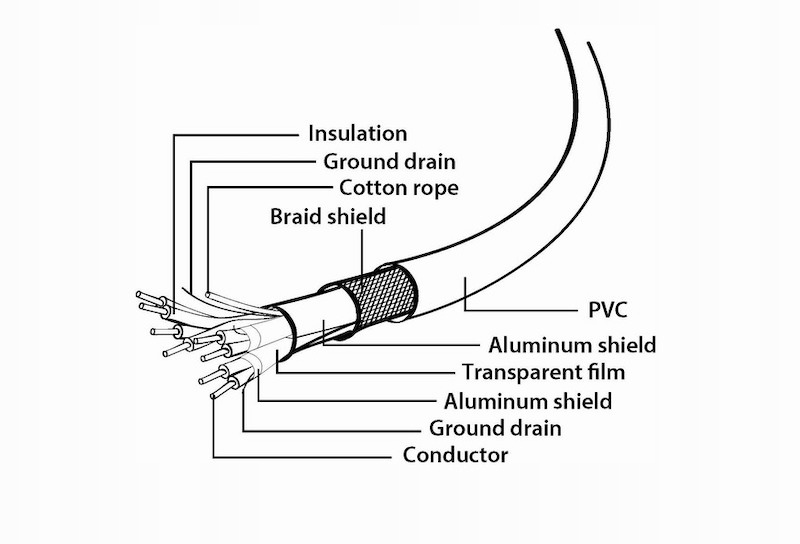 Insulation
Ground drain
Cotton rope
Braid shield
PVC
Aluminum shield
Transparent film
Aluminum shield
Ground drain
Conductor