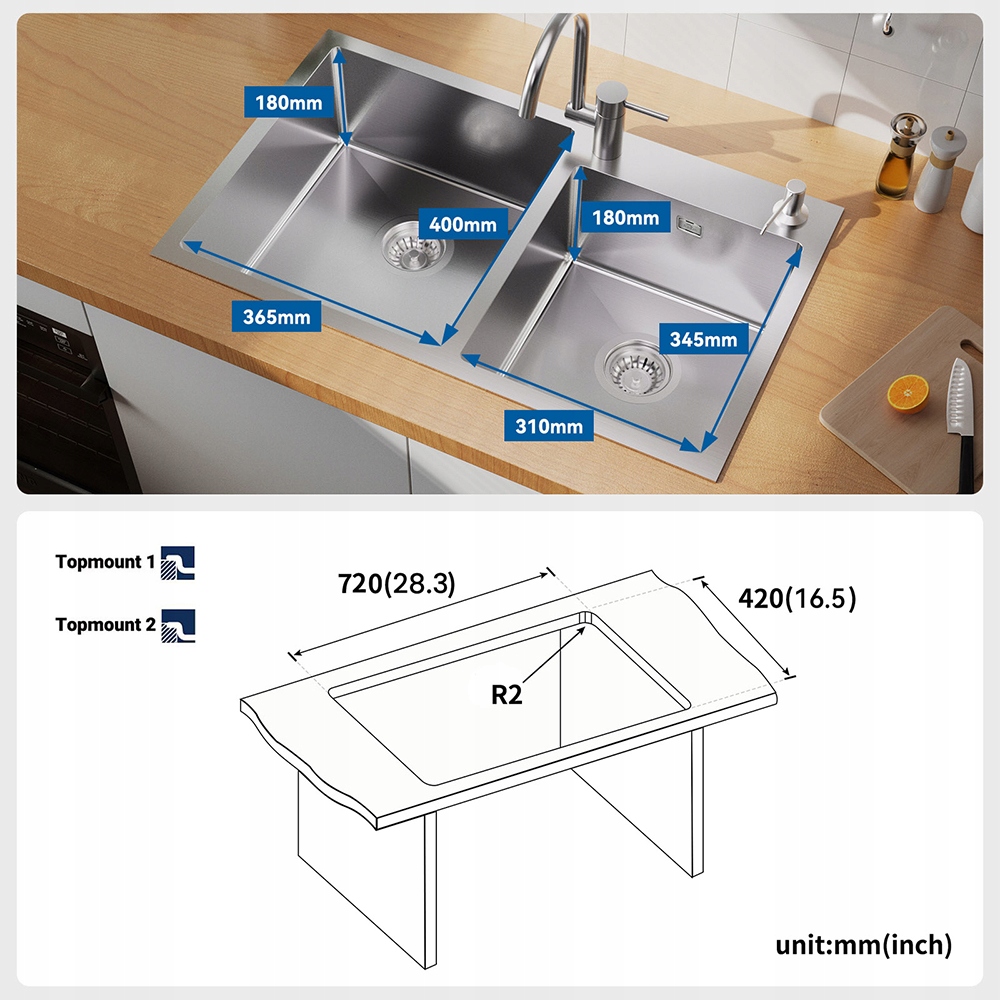 180mm
400mm
180mm
365mm
345mm
310mm

Topmount 1
Topmount 2

720(28.3)
420(16.5)
R2

unit:mm(inch)