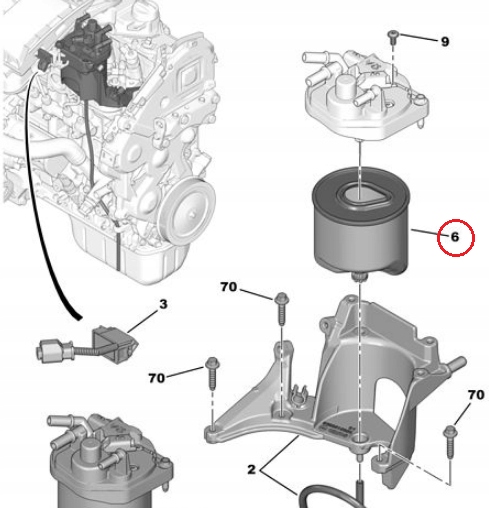 9

6

70

3

70

70

2