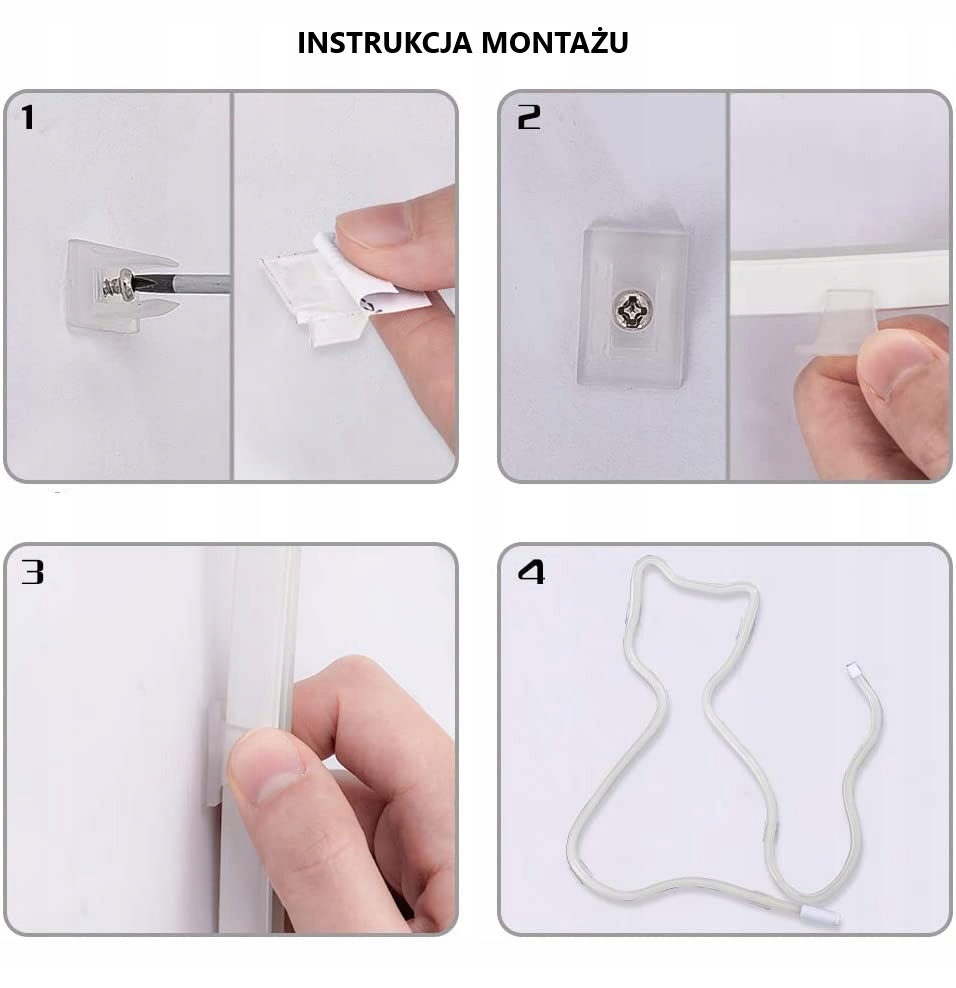 INSTRUKCJA MONTAŻU

1

2

3

4