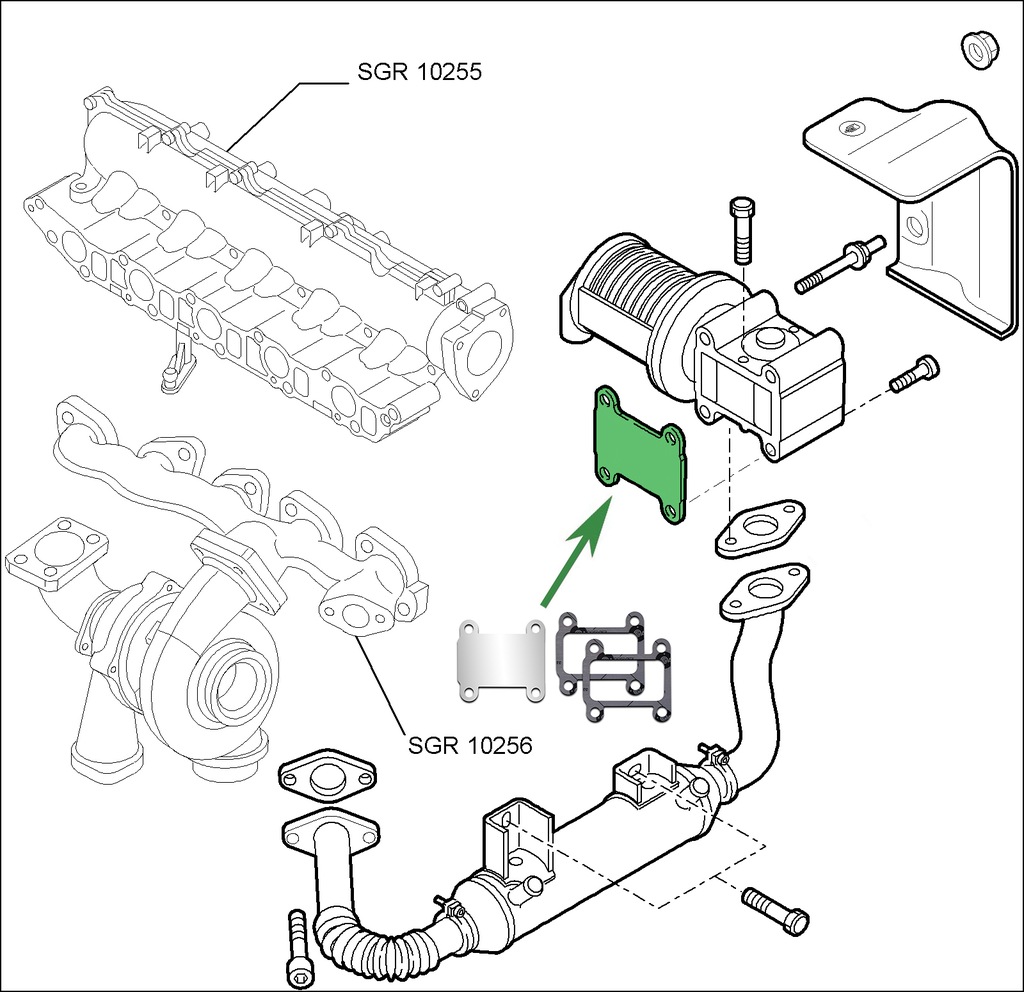 SGR 10255

SGR 10256