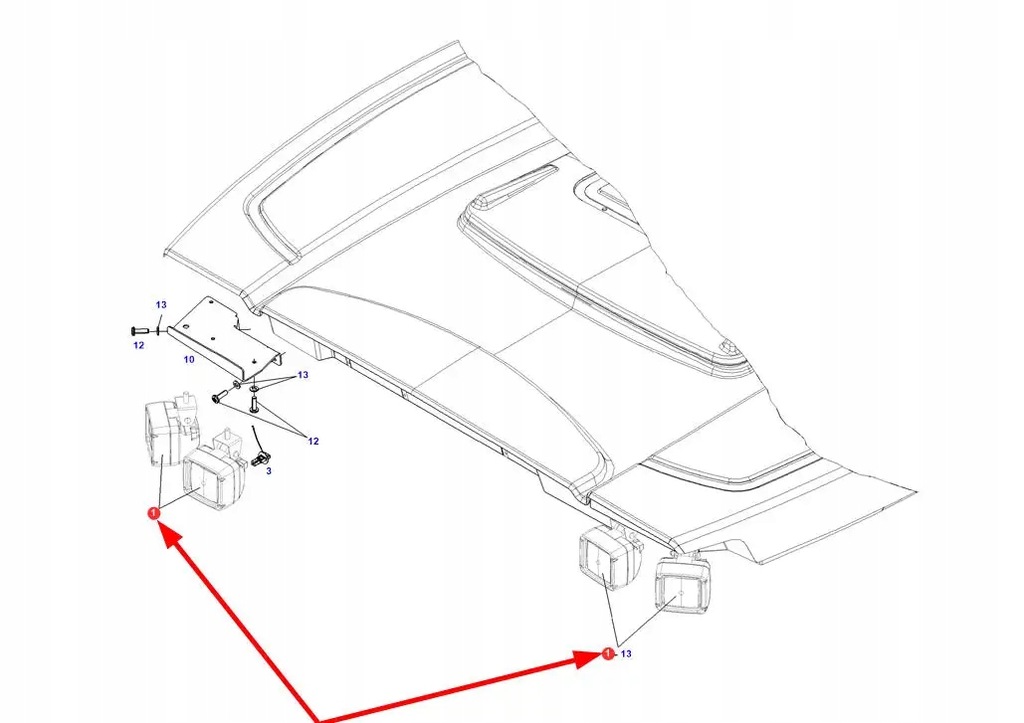 13
12
10
13
12
3
1
1
13