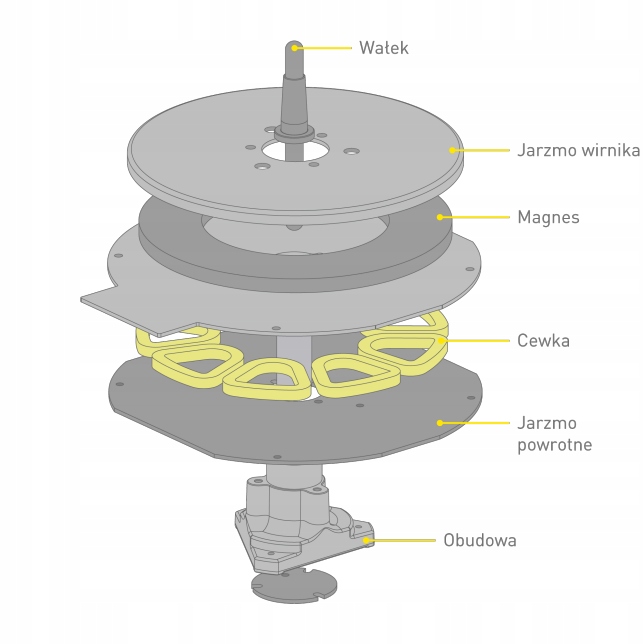 Wałek

Jarzmo wirnika

Magnes

Cewka

Jarzmo
powrotne

Obudowa