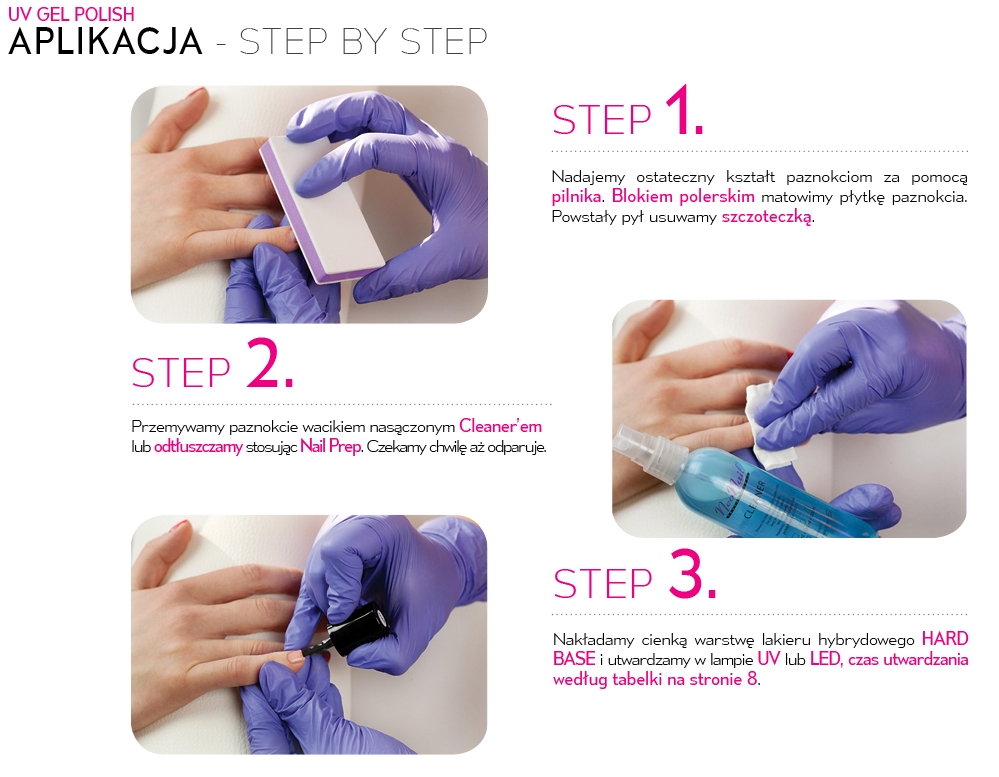 UV GEL POLISH
APLIKACJA - STEP BY STEP

STEP 1.

Nadajemy ostateczny kształt paznokciom za pomocą pilnika. Blokiem polerskim matowimy płytkę paznokcia. Powstały pył usuwamy szczoteczką.

STEP 2.

Przemywamy paznokcie wacikiem nasączonym Cleaner'em lub odtłuszczamy stosując Nail Prep. Czekamy chwilę aż odparuje.

CLEANER

STEP 3.

Nakładamy cienką warstwę lakieru hybrydowego HARD BASE i utwardzamy w lampie UV lub LED, czas utwardzania według tabelki na stronie 8.