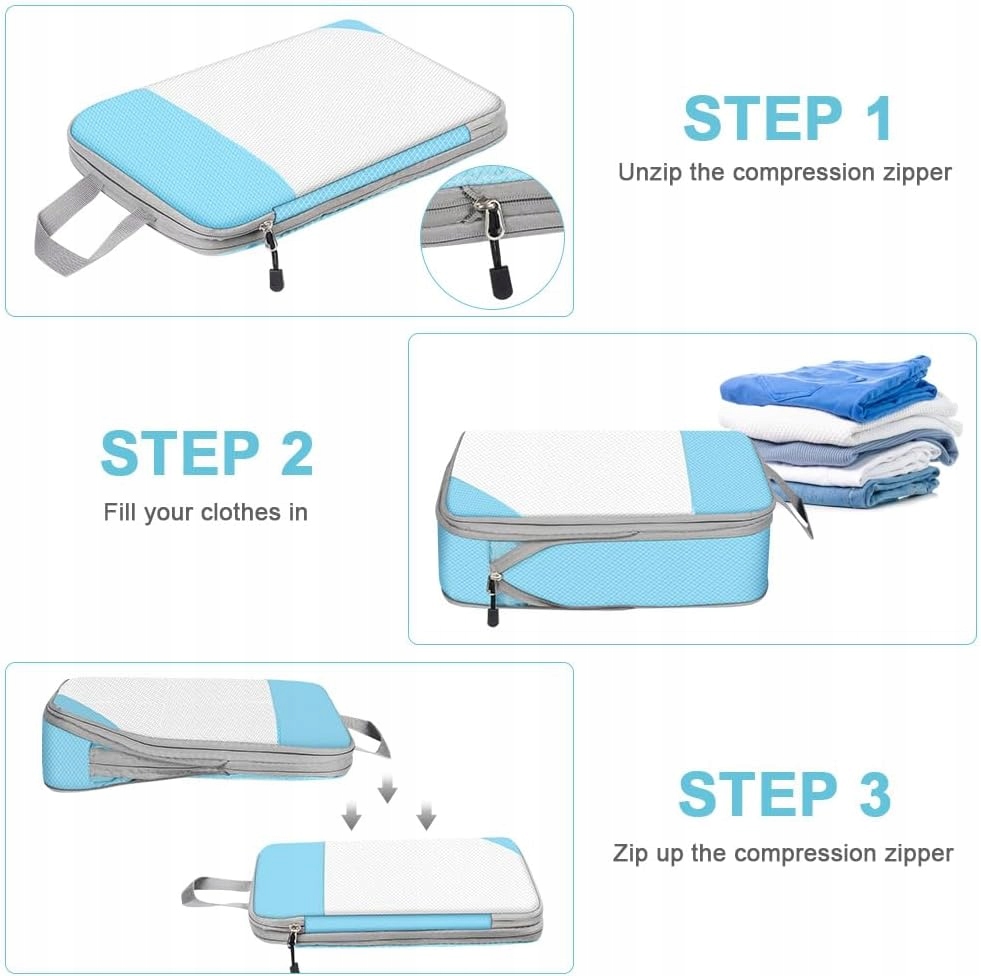 STEP 1
Unzip the compression zipper

STEP 2
Fill your clothes in

STEP 3
Zip up the compression zipper