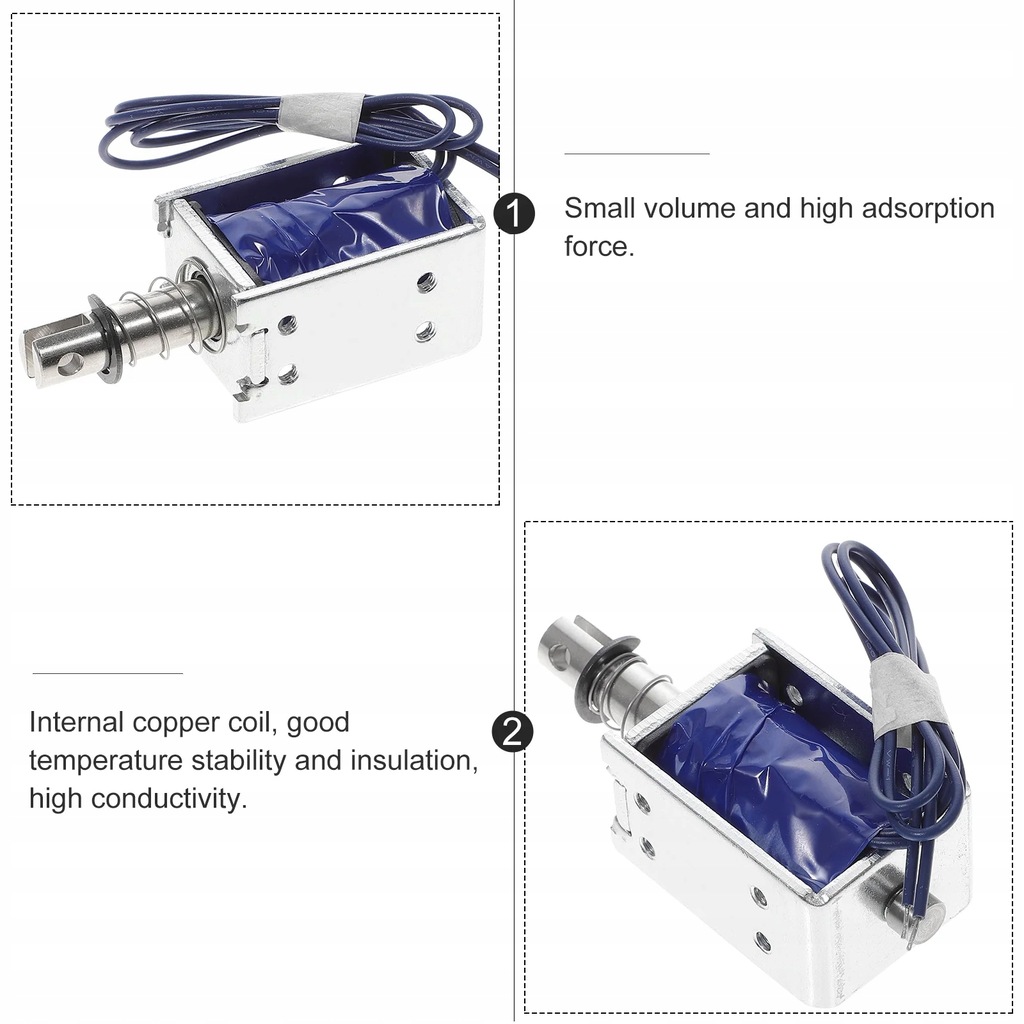 1

Small volume and high adsorption force.

Internal copper coil, good temperature stability and insulation, high conductivity.

2