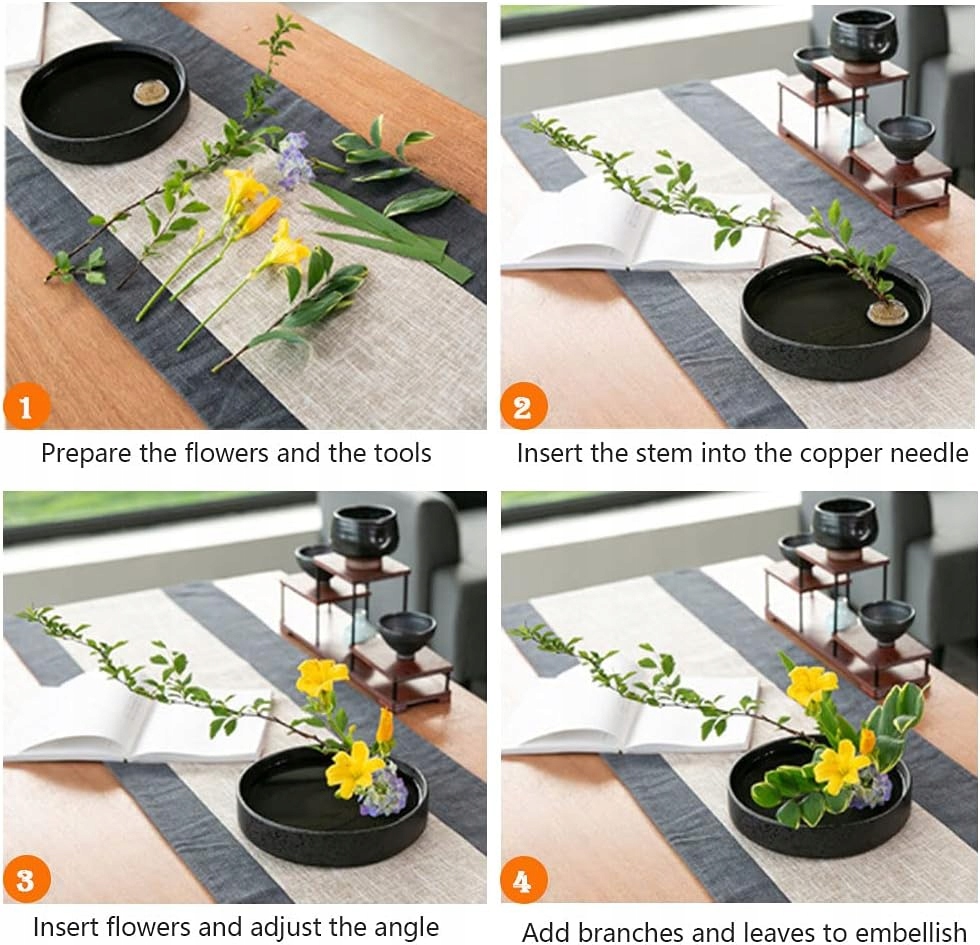 1
Prepare the flowers and the tools

2
Insert the stem into the copper needle

3
Insert flowers and adjust the angle

4
Add branches and leaves to embellish