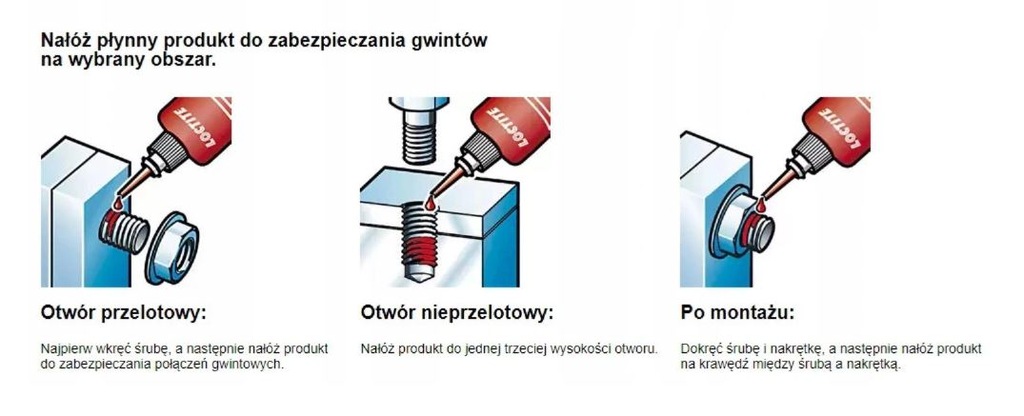 Nałóż płynny produkt do zabezpieczania gwintów na wybrany obszar.

LOCTITE

LOCTITE

LOCTITE

Otwór przelotowy:

Najpierw wkręć śrubę, a następnie nałóż produkt do zabezpieczania połączeń gwintowych.

Otwór nieprzelotowy:

Nałóż produkt do jednej trzeciej wysokości otworu.

Po montażu:

Dokręć śrubę i nakrętkę, a następnie nałóż produkt na krawędź między śrubą a nakrętką.