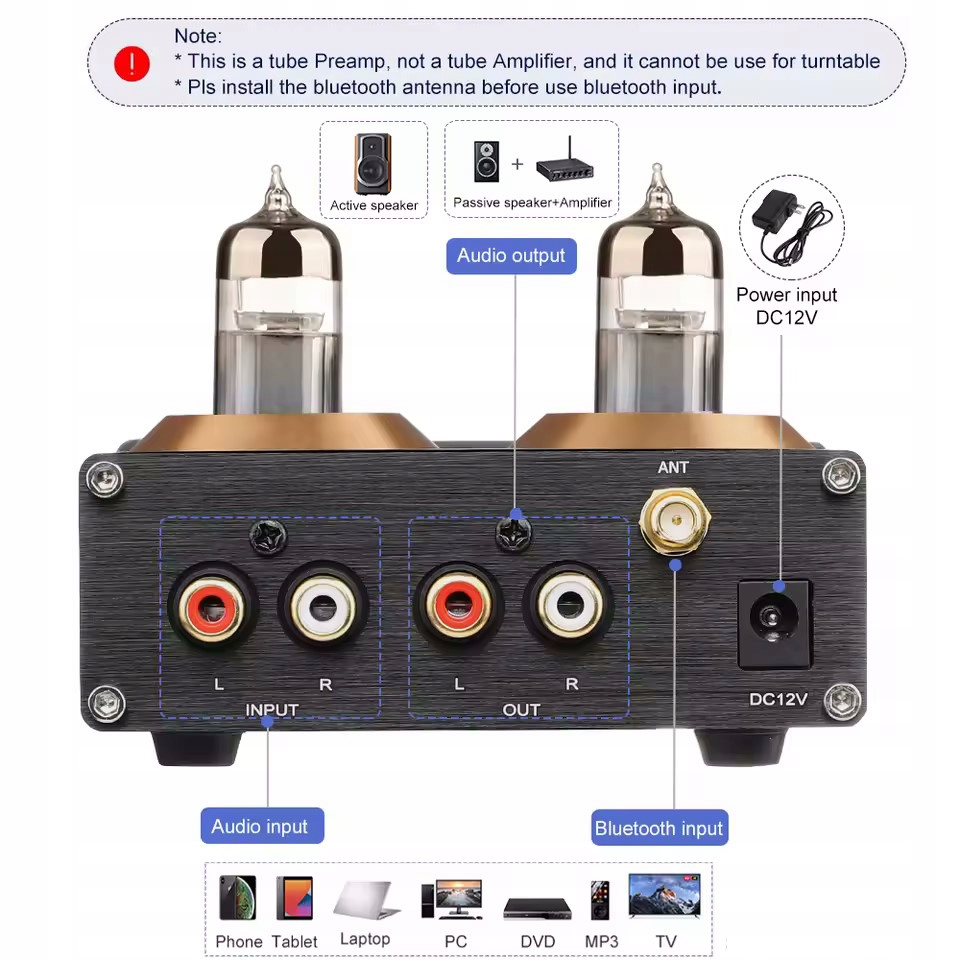 Note:
* This is a tube Preamp, not a tube Amplifier, and it cannot be use for turntable
* Pls install the bluetooth antenna before use bluetooth input.

Active speaker

+

Passive speaker+Amplifier

Audio output

Power input
DC12V

ANT

L R
INPUT

L R
OUT

DC12V

Audio input

Bluetooth input

Phone Tablet Laptop PC DVD MP3 TV