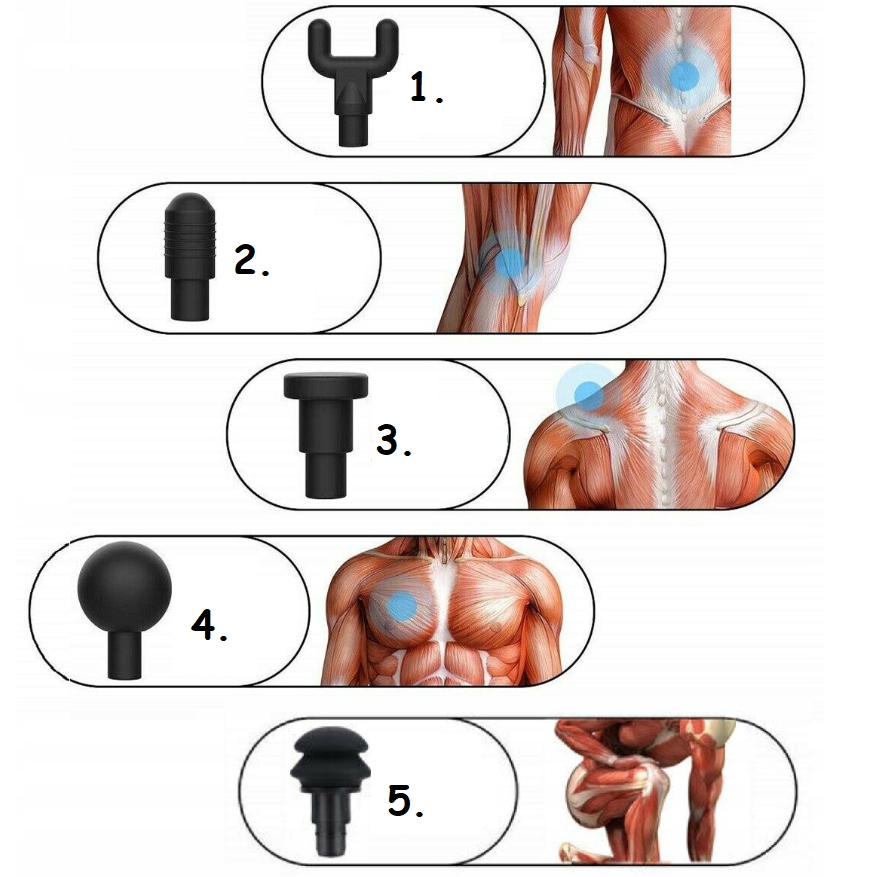 1.

2.

3.

4.

5.