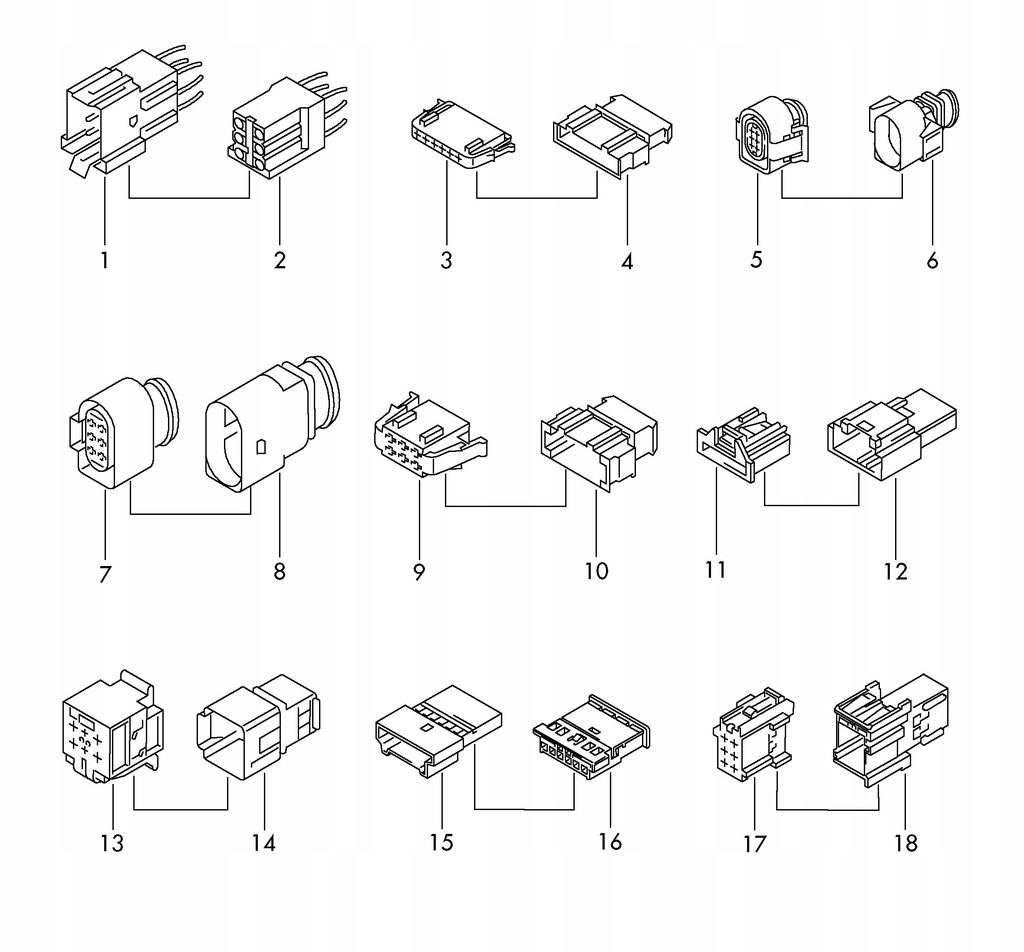 1 2 3 4 5 6

7 8 9 10 11 12

13 14 15 16 17 18