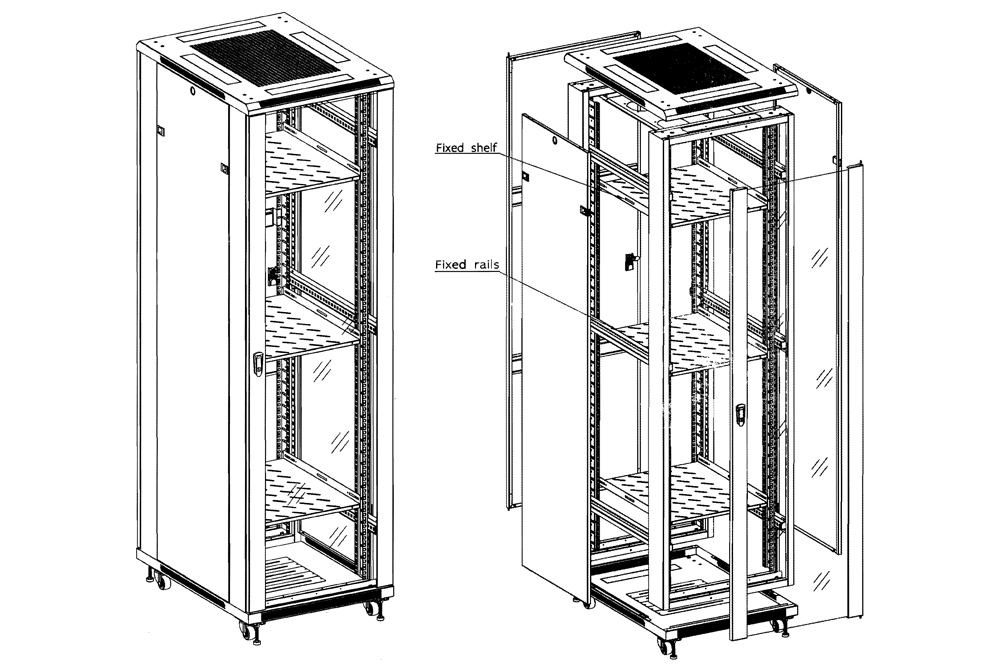 Fixed shelf

Fixed rails