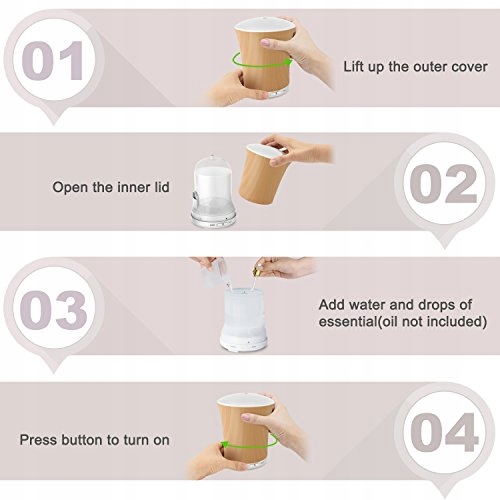 01

Lift up the outer cover

Open the inner lid

02

03

Add water and drops of essential(oil not included)

Press button to turn on

04