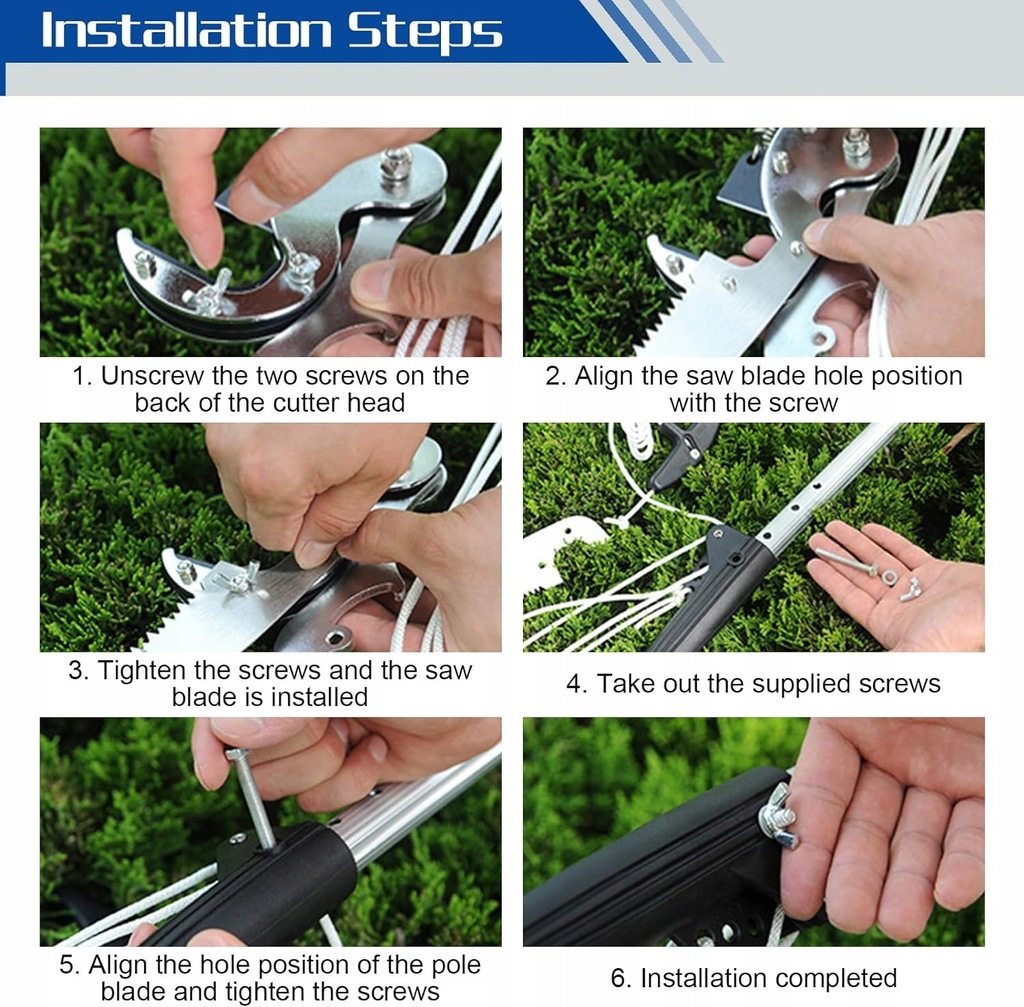 Installation Steps

1. Unscrew the two screws on the back of the cutter head

2. Align the saw blade hole position with the screw

3. Tighten the screws and the saw blade is installed

4. Take out the supplied screws

5. Align the hole position of the pole blade and tighten the screws

6. Installation completed