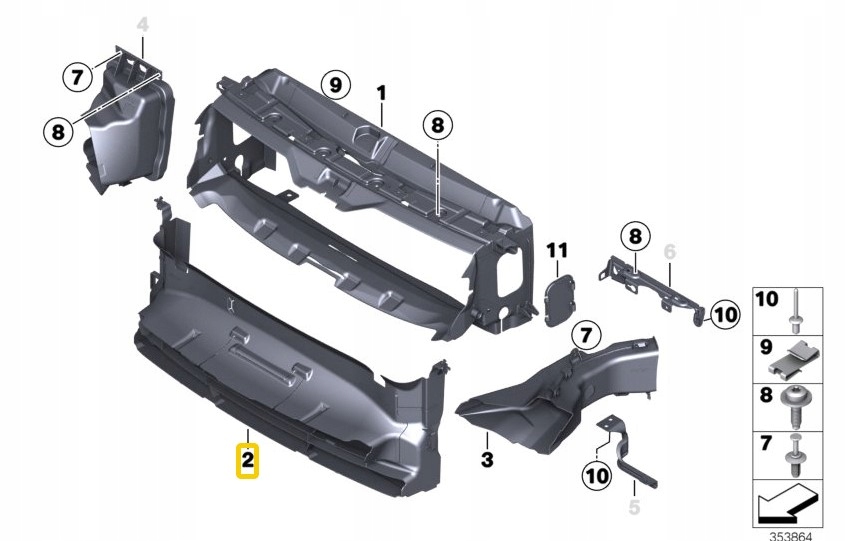 4
7
8
9
1
8
11
8
6
10
7
2
3
10
5
10
9
8
7
353864