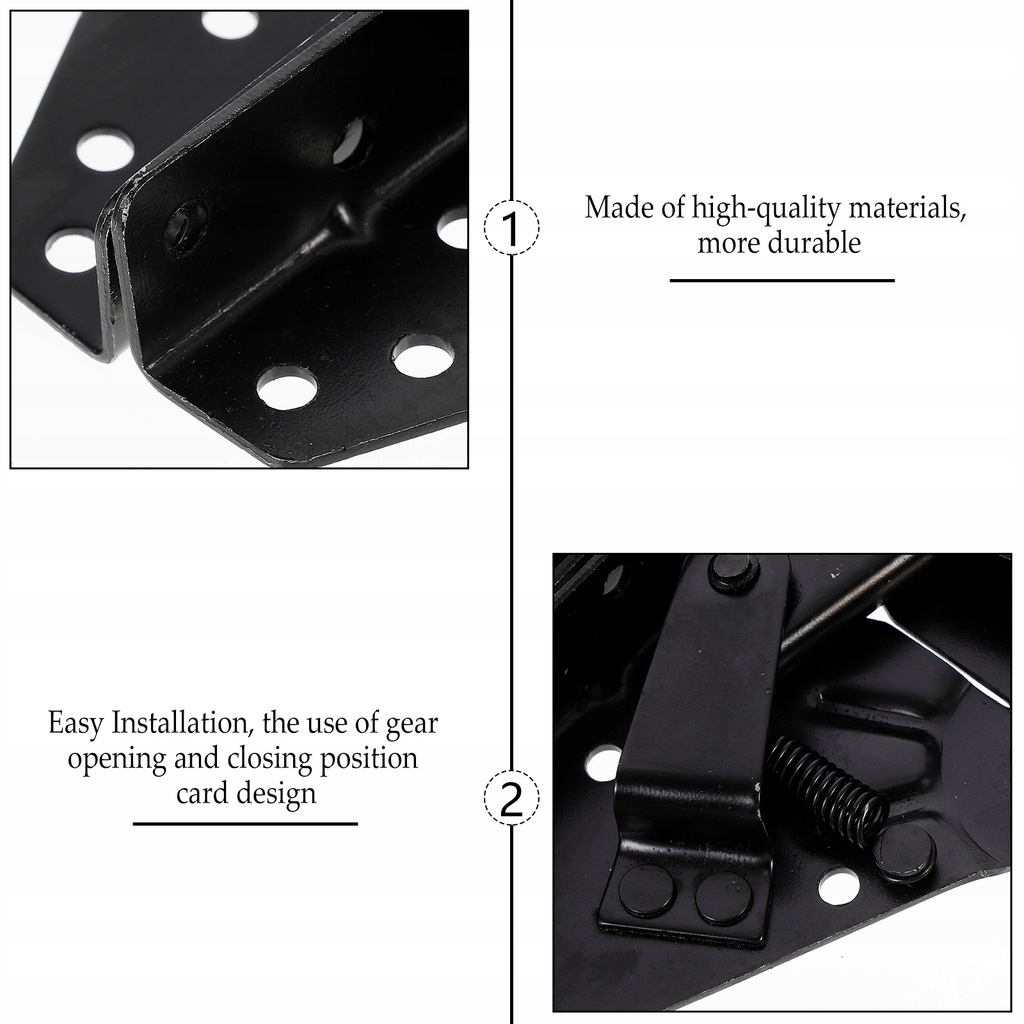 1

Made of high-quality materials, more durable

Easy Installation, the use of gear opening and closing position card design

2