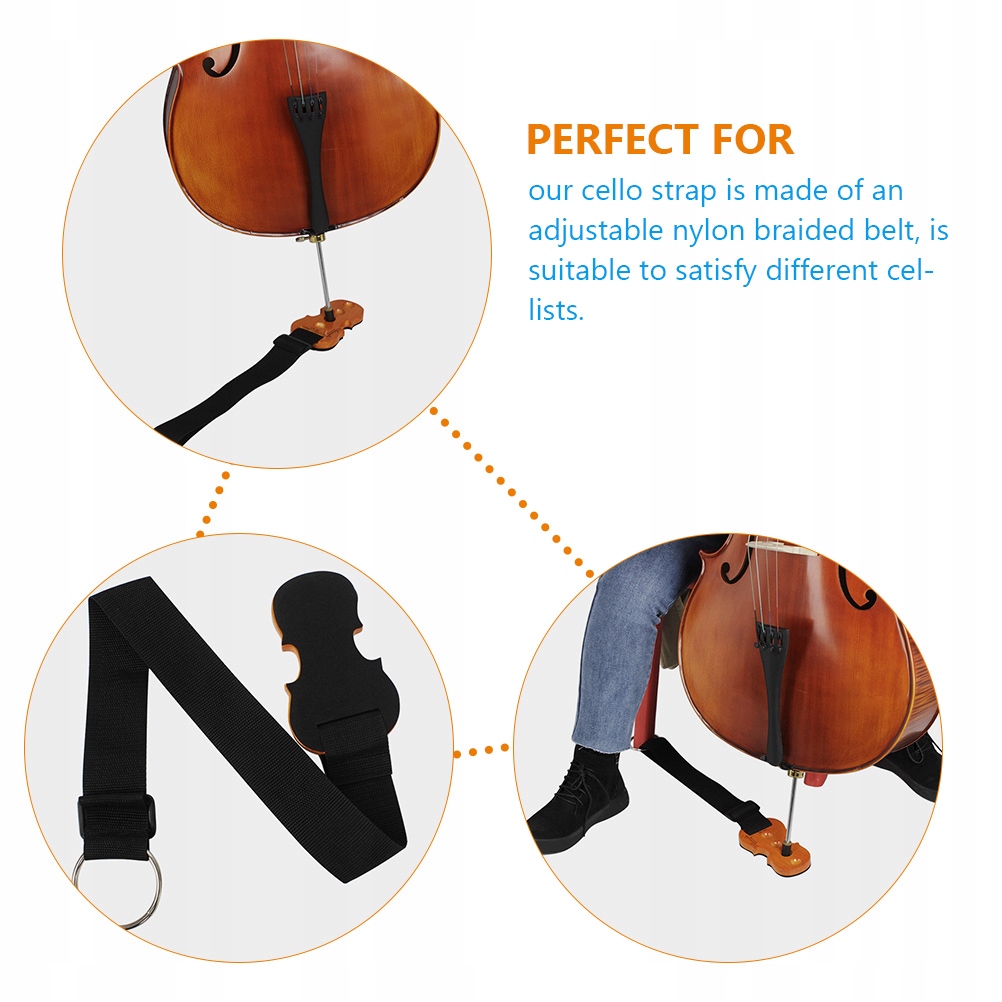 PERFECT FOR

our cello strap is made of an adjustable nylon braided belt, is suitable to satisfy different cellists.