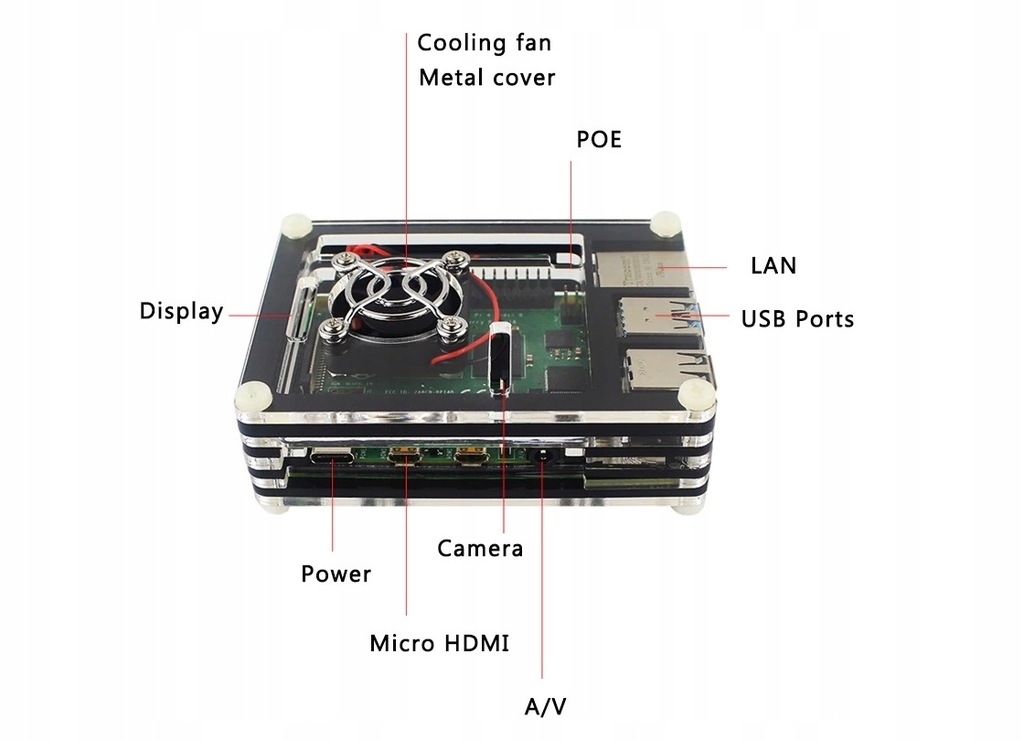 Cooling fan
Metal cover

POE

LAN

Display

USB Ports

Camera

Power

Micro HDMI

A/V