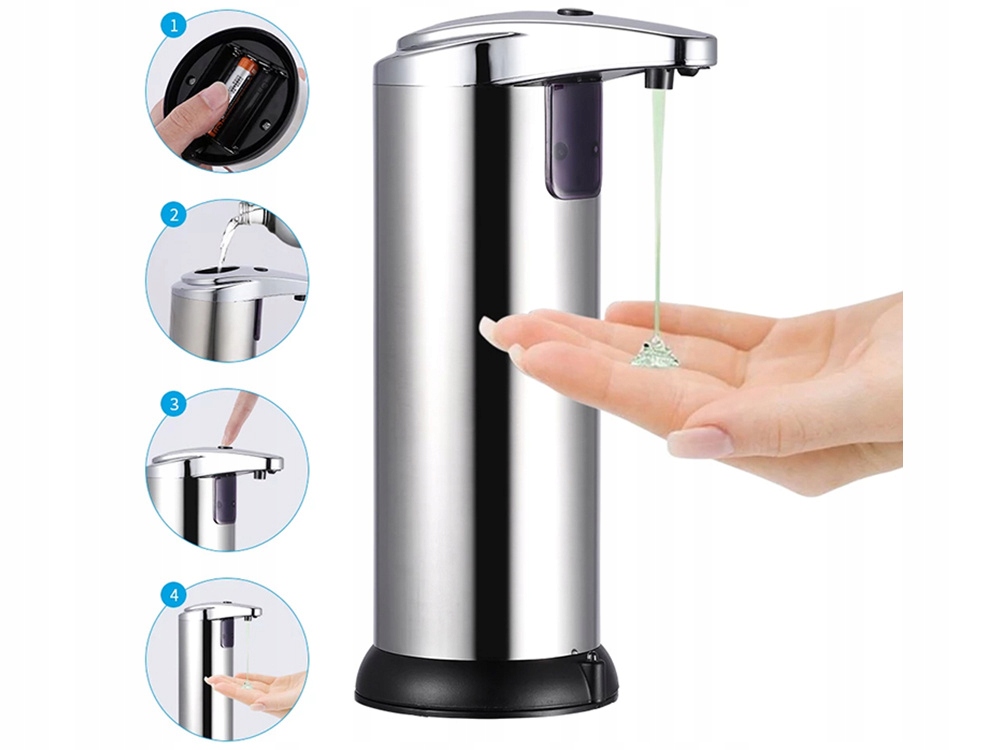 1

2

3

4