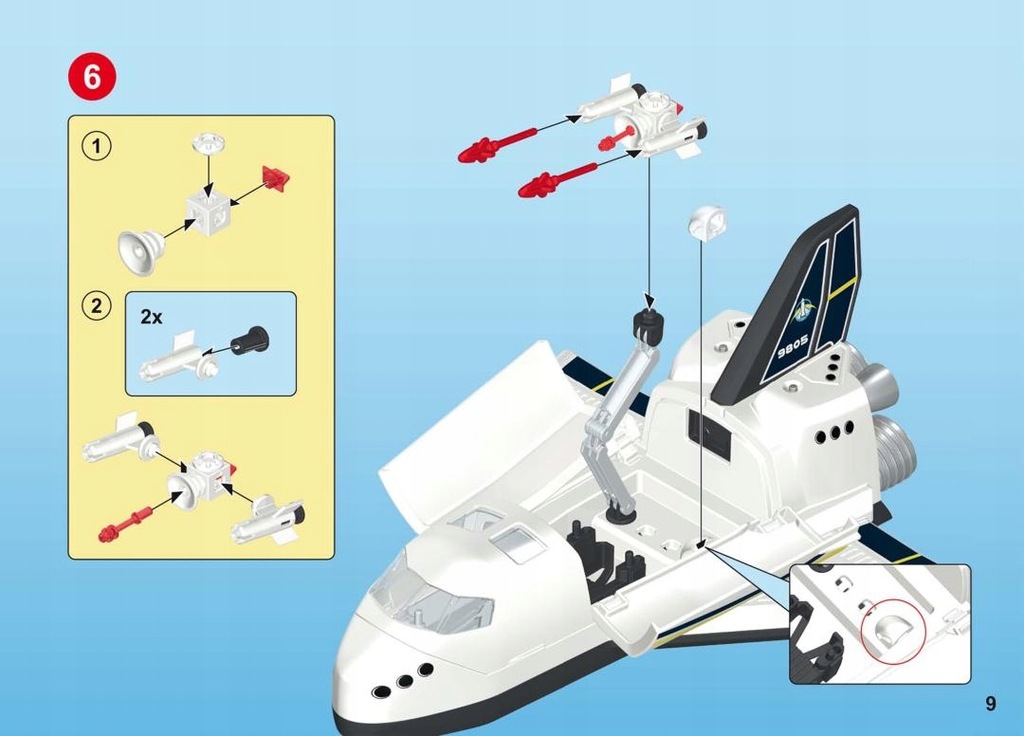 6

1

2

2x

9805

9