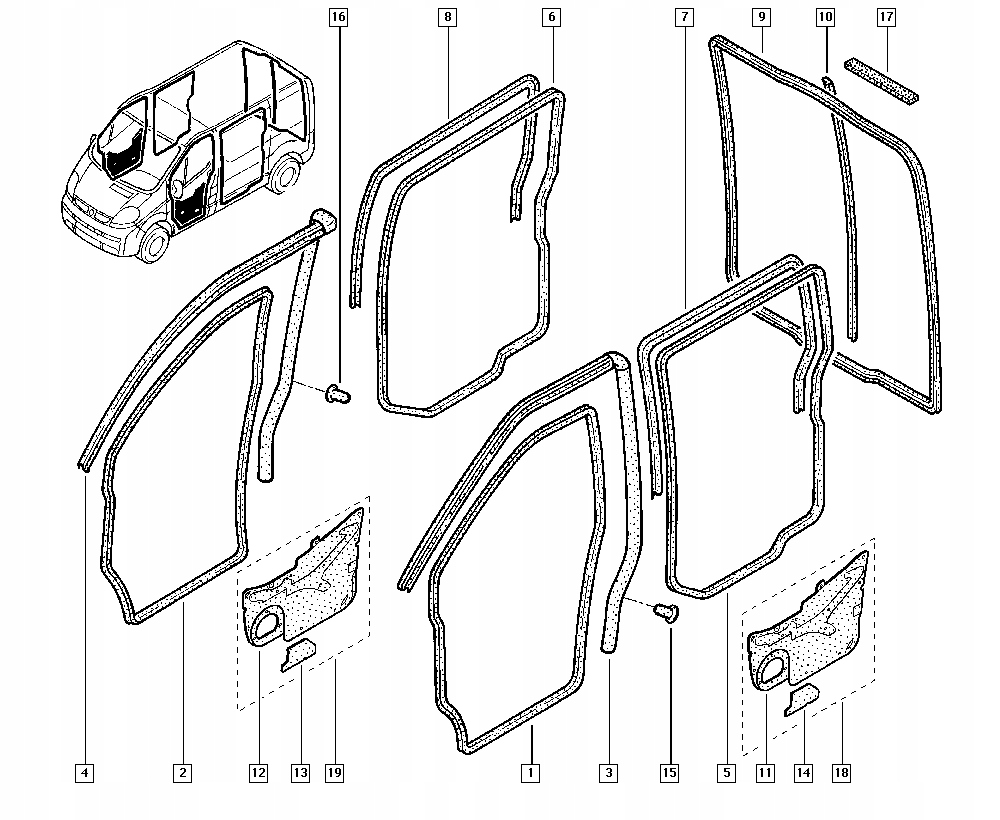 16
8
6
7
9
10
17
4
2
12
13
19
1
3
15
5
11
14
18