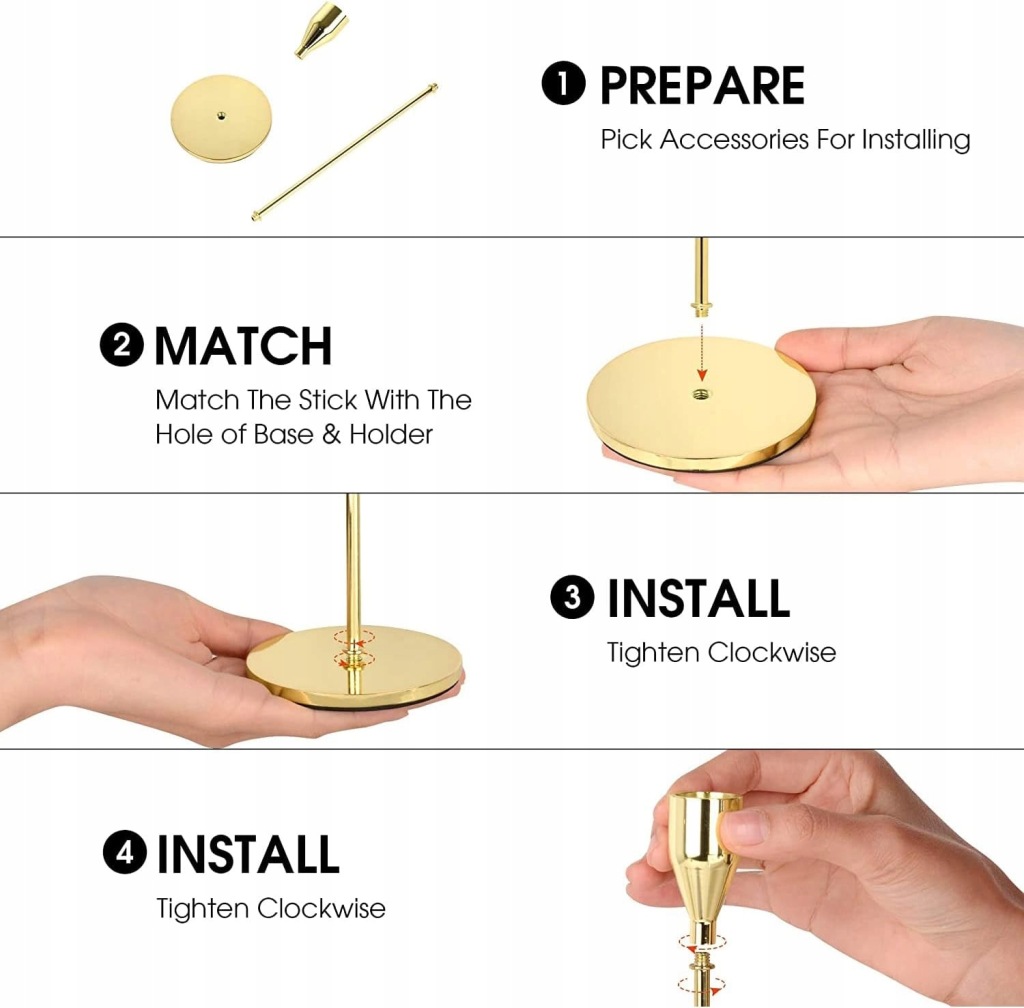 1 PREPARE
Pick Accessories For Installing

2 MATCH
Match The Stick With The Hole of Base & Holder

3 INSTALL
Tighten Clockwise

4 INSTALL
Tighten Clockwise