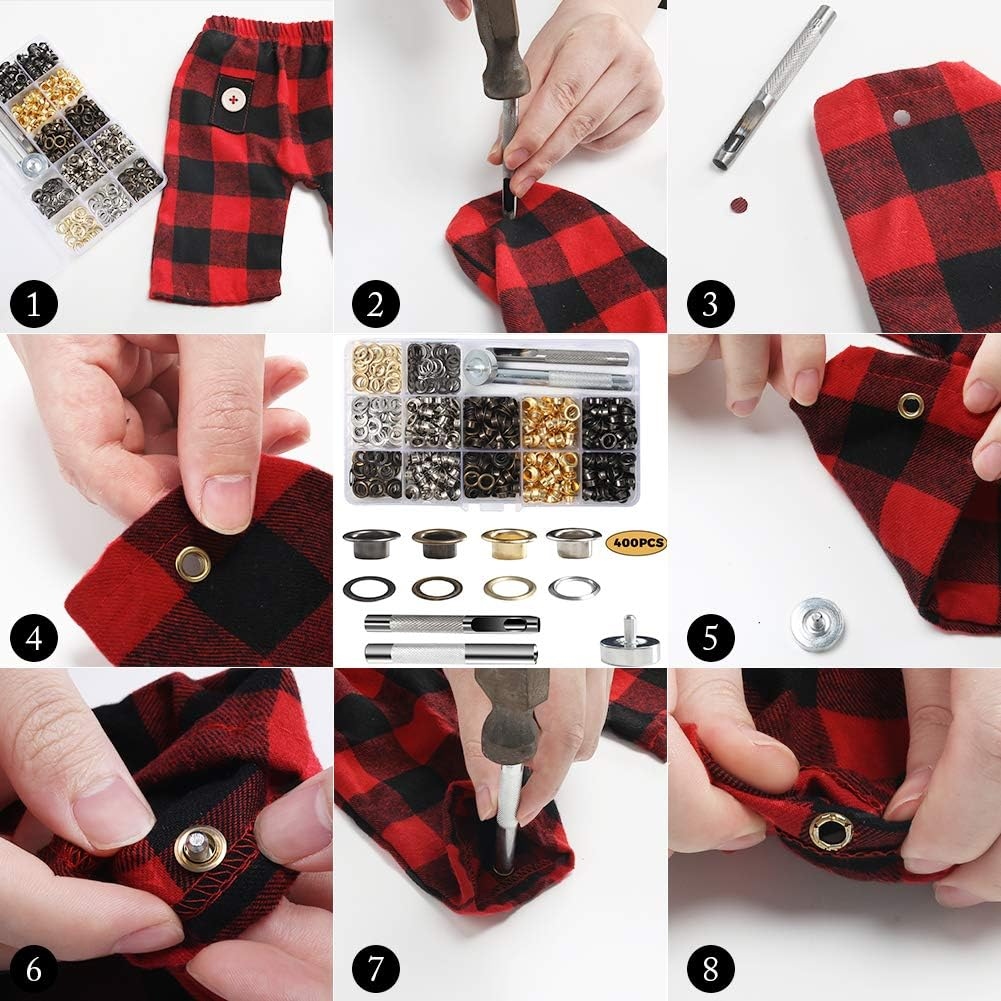 1

2

3

4

400PCS

5

6

7

8