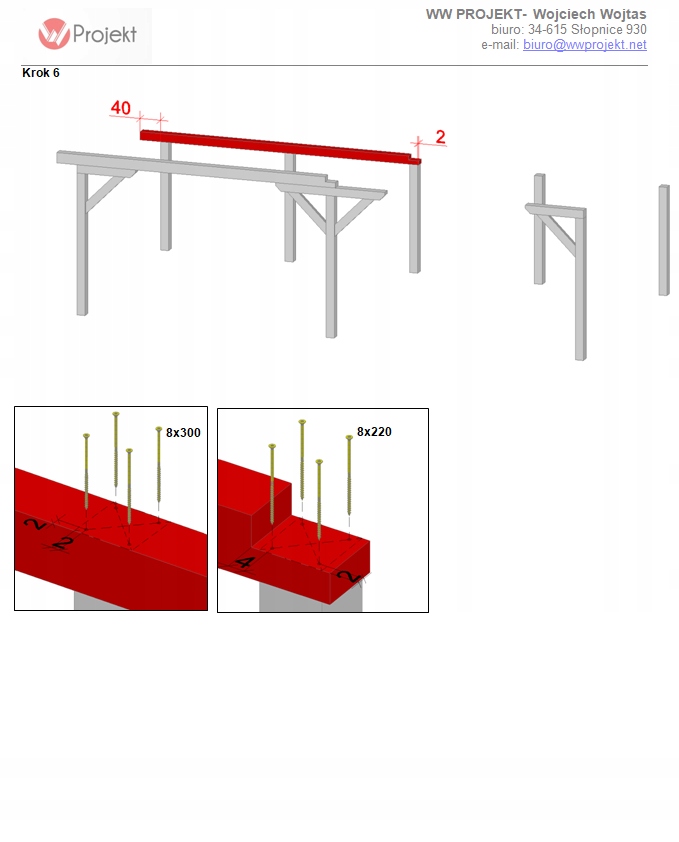 Projekt

WW PROJEKT- Wojciech Wojtas
biuro: 34-615 Słopnice 930
e-mail: biuro@wwprojekt.net

Krok 6

40

2

8x300

2
2

8x220

4
2