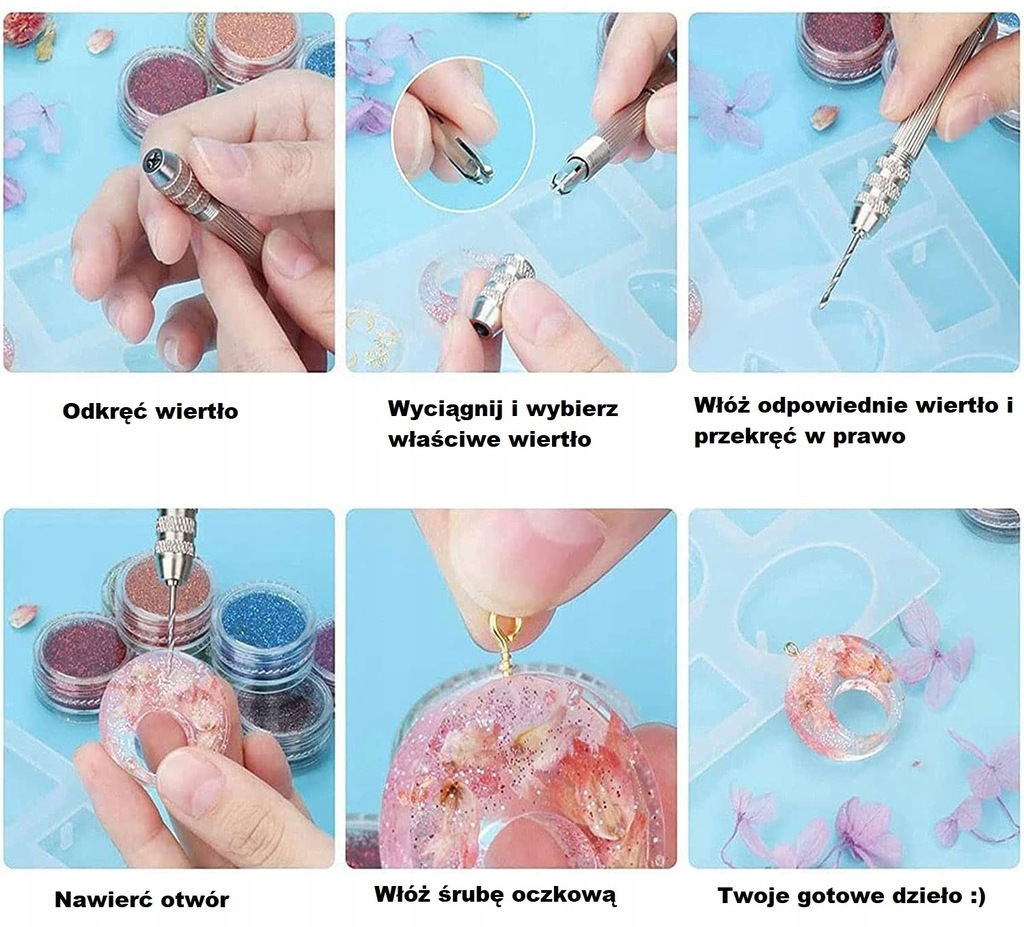 Odkręć wiertło

Wyciągnij i wybierz właściwe wiertło

Włóż odpowiednie wiertło i przekręć w prawo

Nawierć otwór

Włóż śrubę oczkową

Twoje gotowe dzieło :)