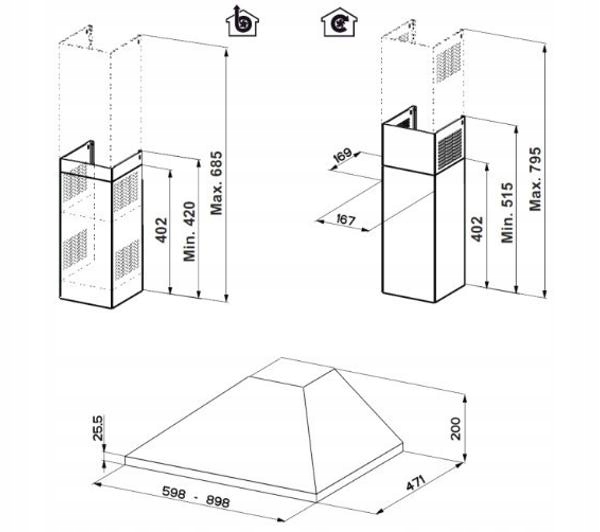 402
Min. 420
Max. 685

169
167
402
Min. 515
Max. 795

25.5
598 - 898
200
471