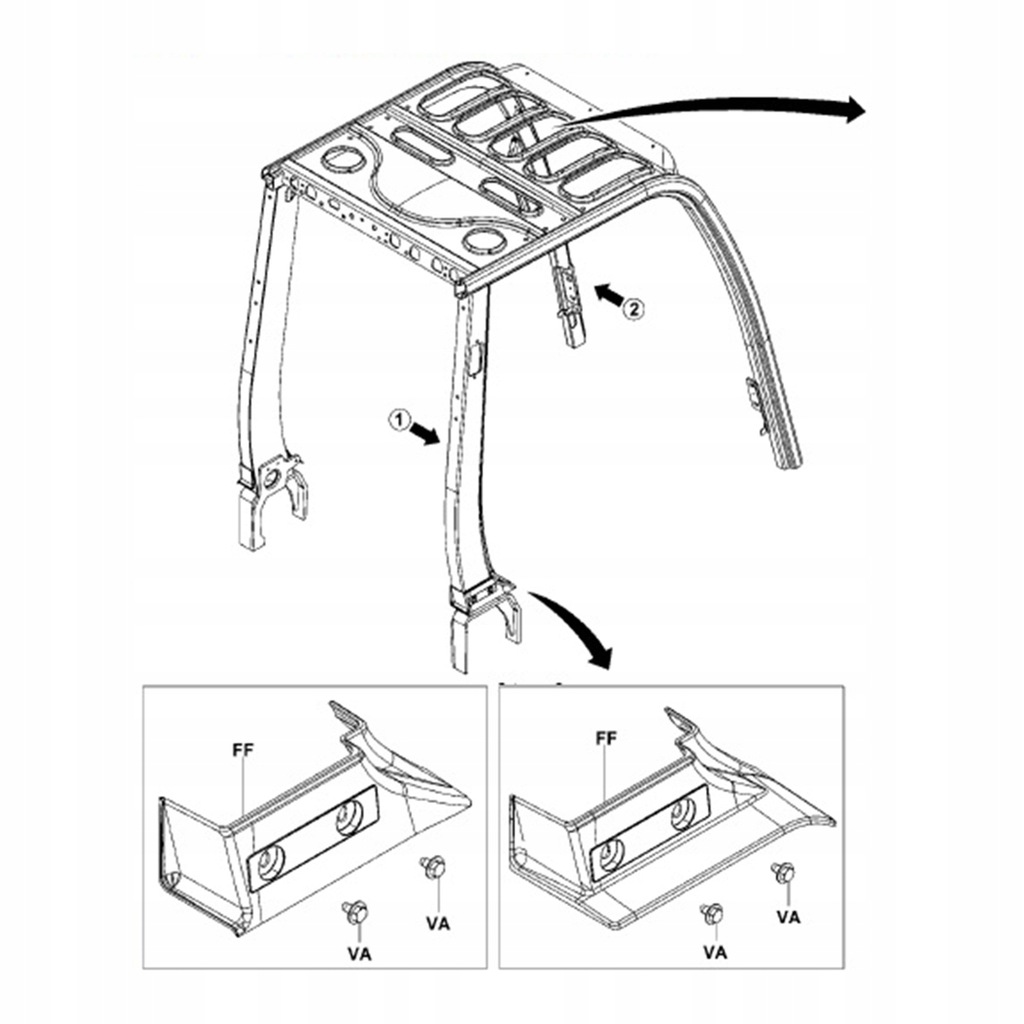 2

1

FF

VA

VA

FF

VA

VA