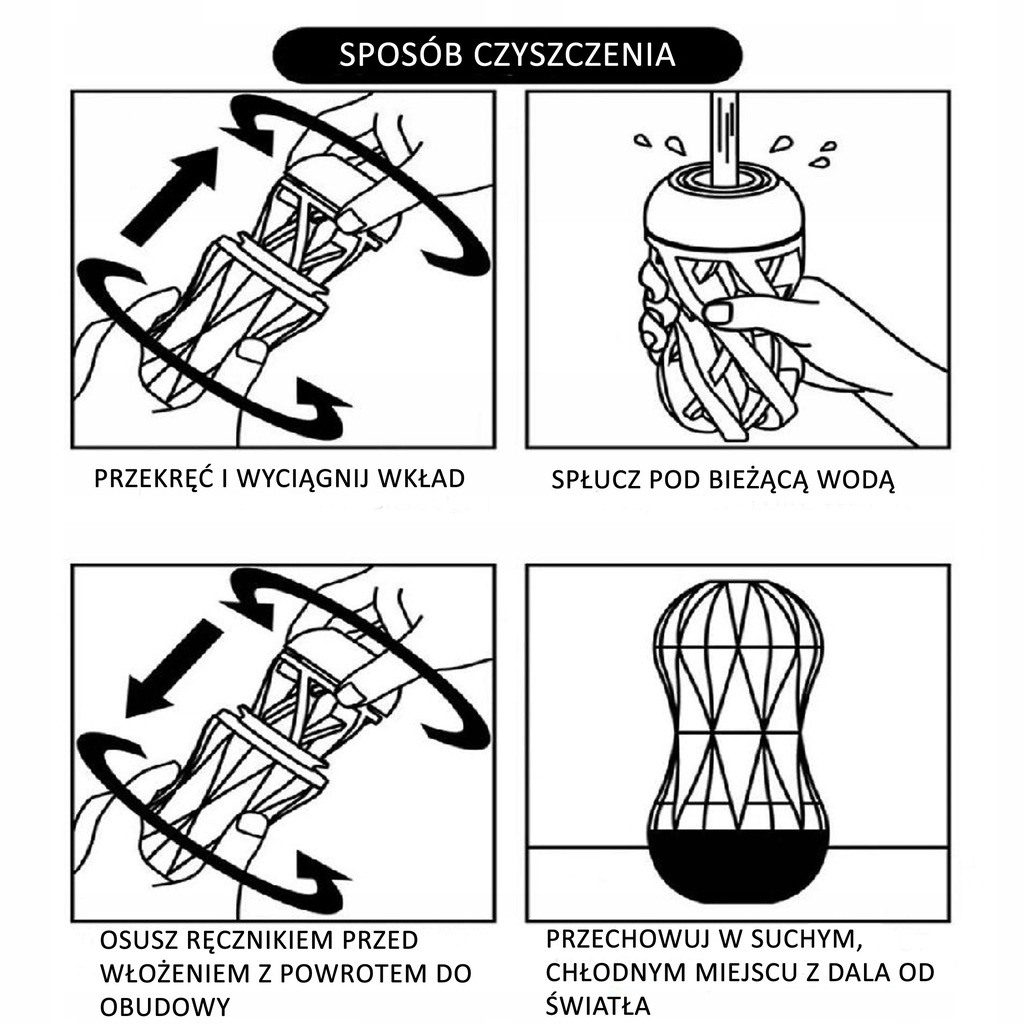 SPOSÓB CZYSZCZENIA

PRZEKRĘĆ I WYCIĄGNIJ WKŁAD

SPŁUCZ POD BIEŻĄCĄ WODĄ

OSUSZ RĘCZNIKIEM PRZED WŁOŻENIEM Z POWROTEM DO OBUDOWY

PRZECHOWUJ W SUCHYM, CHŁODNYM MIEJSCU Z DALA OD ŚWIATŁA