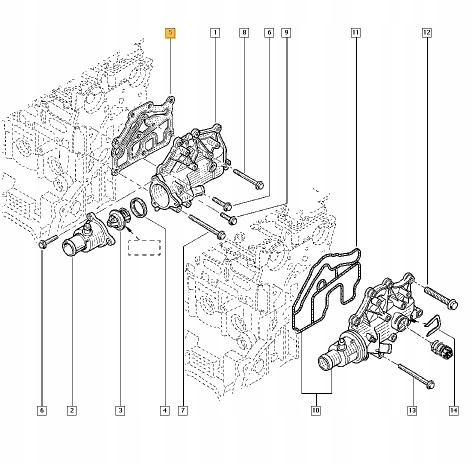 5
1
8
6
9
11
12
6
2
3
4
7
10
13
14