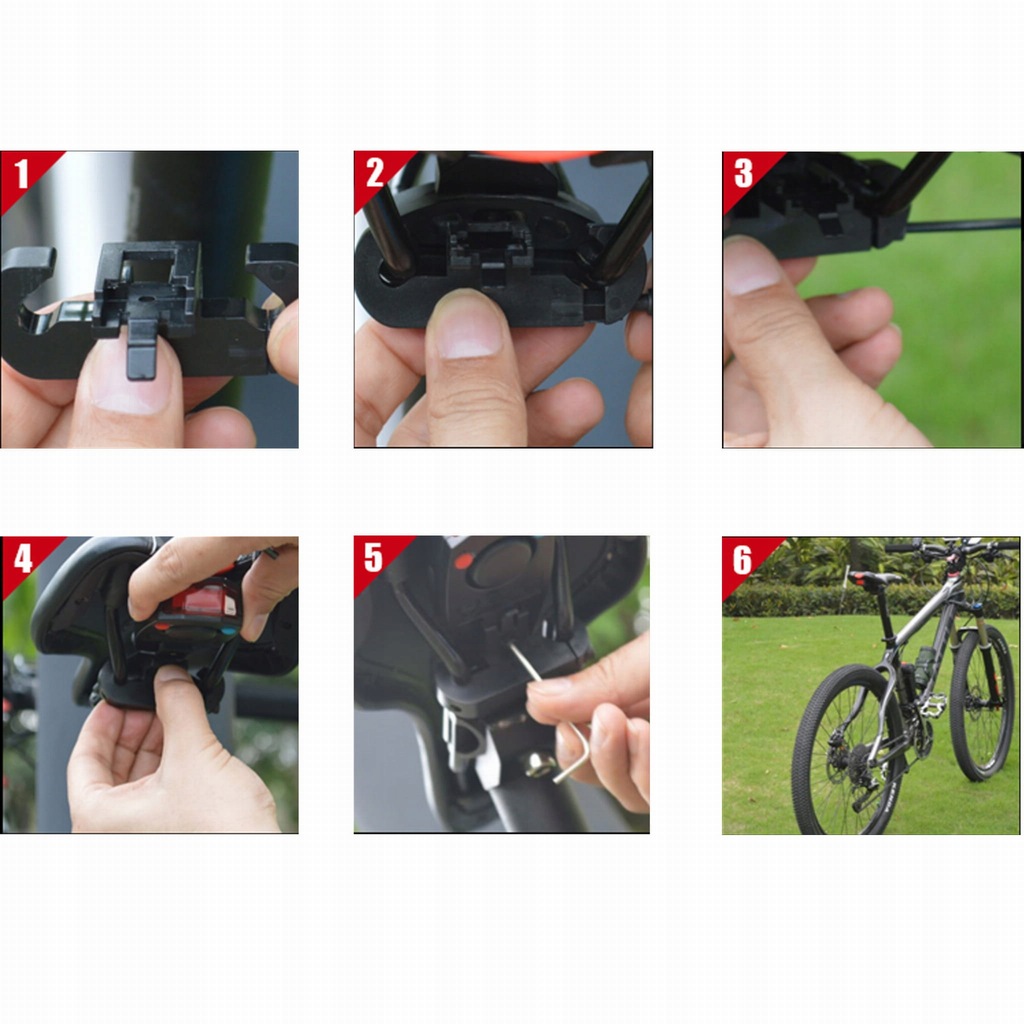 1

2

3

4

5

6