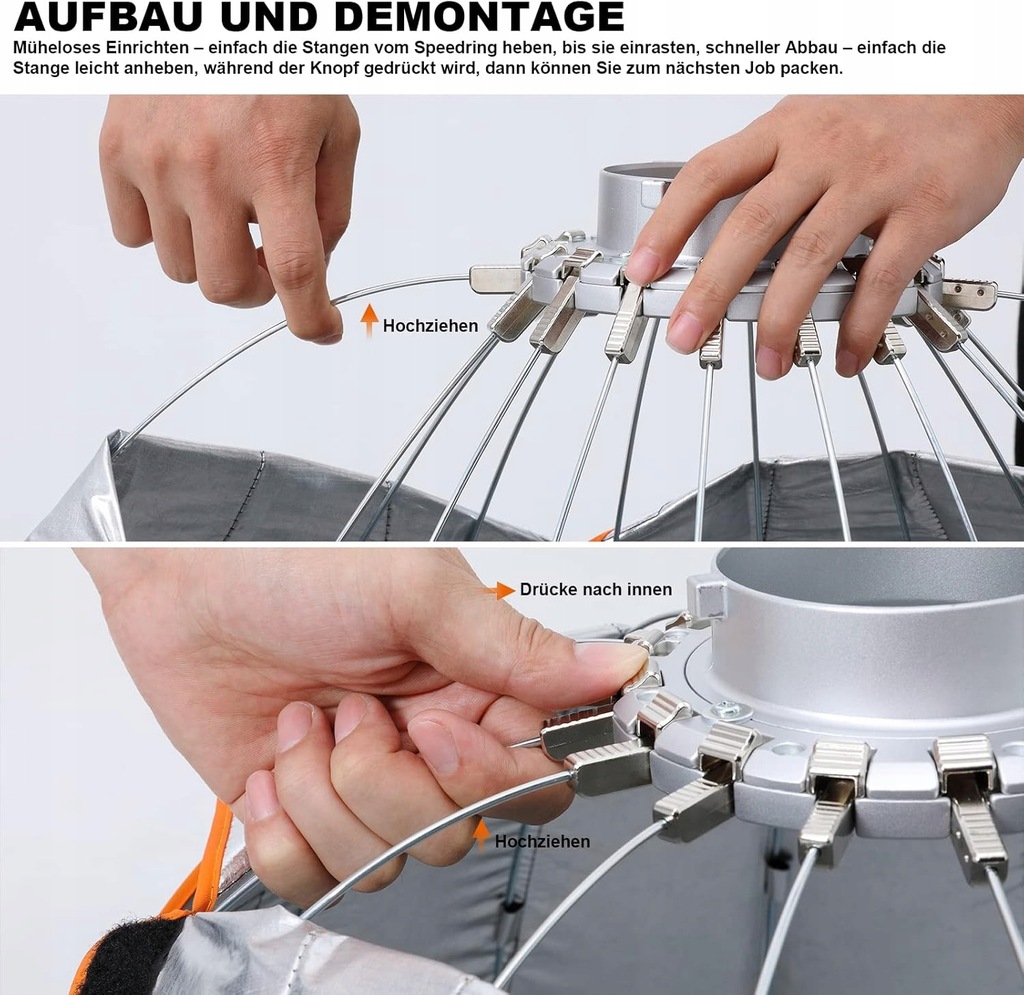 AUFBAU UND DEMONTAGE

Müheloses Einrichten – einfach die Stangen vom Speedring heben, bis sie einrasten, schneller Abbau – einfach die Stange leicht anheben, während der Knopf gedrückt wird, dann können Sie zum nächsten Job packen.

Hochziehen

Drücke nach innen

Hochziehen