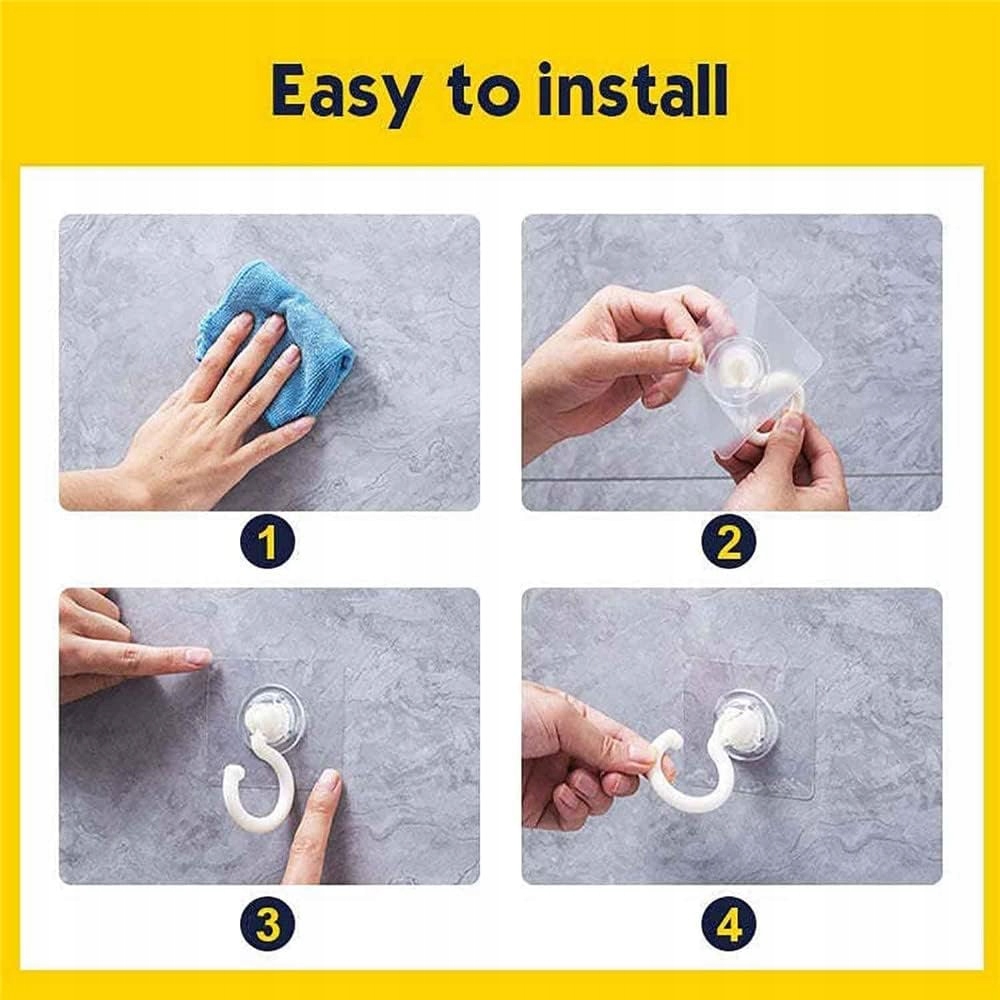 Easy to install

1

2

3

4